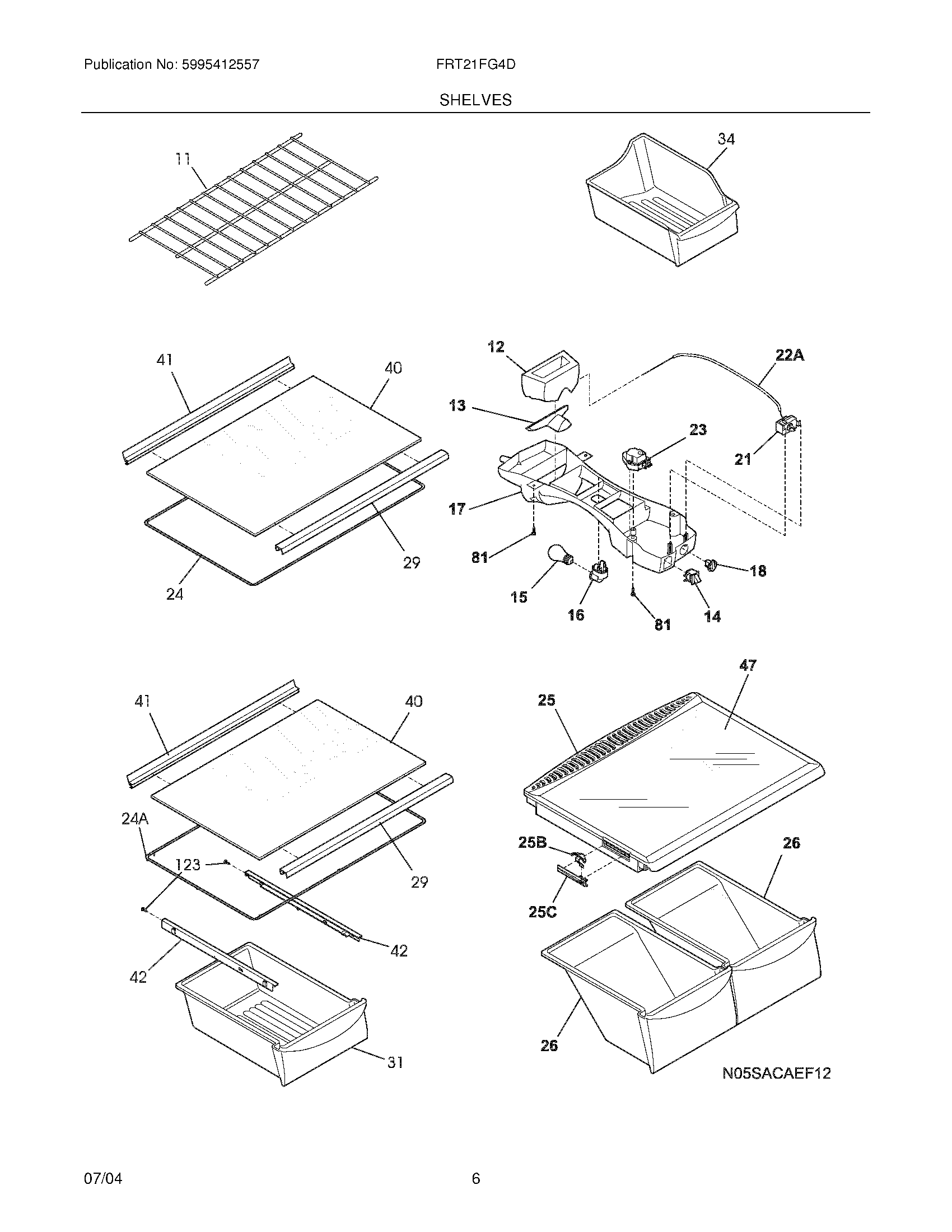 Publication No: 5995412557

FRT21FG4D

SHELVES

11

34

41

40

29

24

12

22A

13

23

21

17

81

15

16

81

14

18

41

40

24A

123

29

42

42

31

47

25

25B

25C

26

26

N05SACAEF12

07/04

6