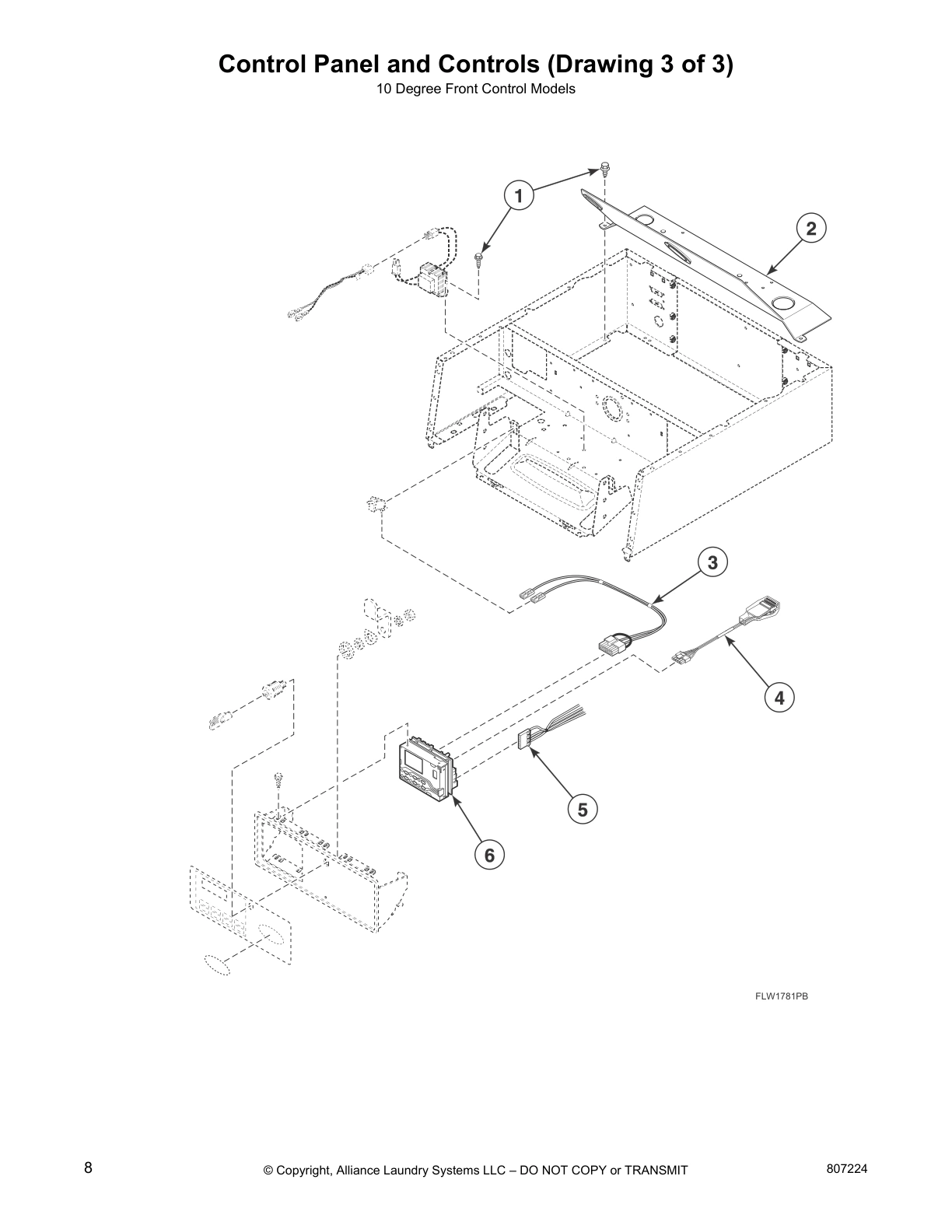 Control Panel and Controls (Drawing 3 of 3)
10 Degree Front Control Models

1
2
3
4
5
6

FLW1781PB

8
© Copyright, Alliance Laundry Systems LLC – DO NOT COPY or TRANSMIT
807224