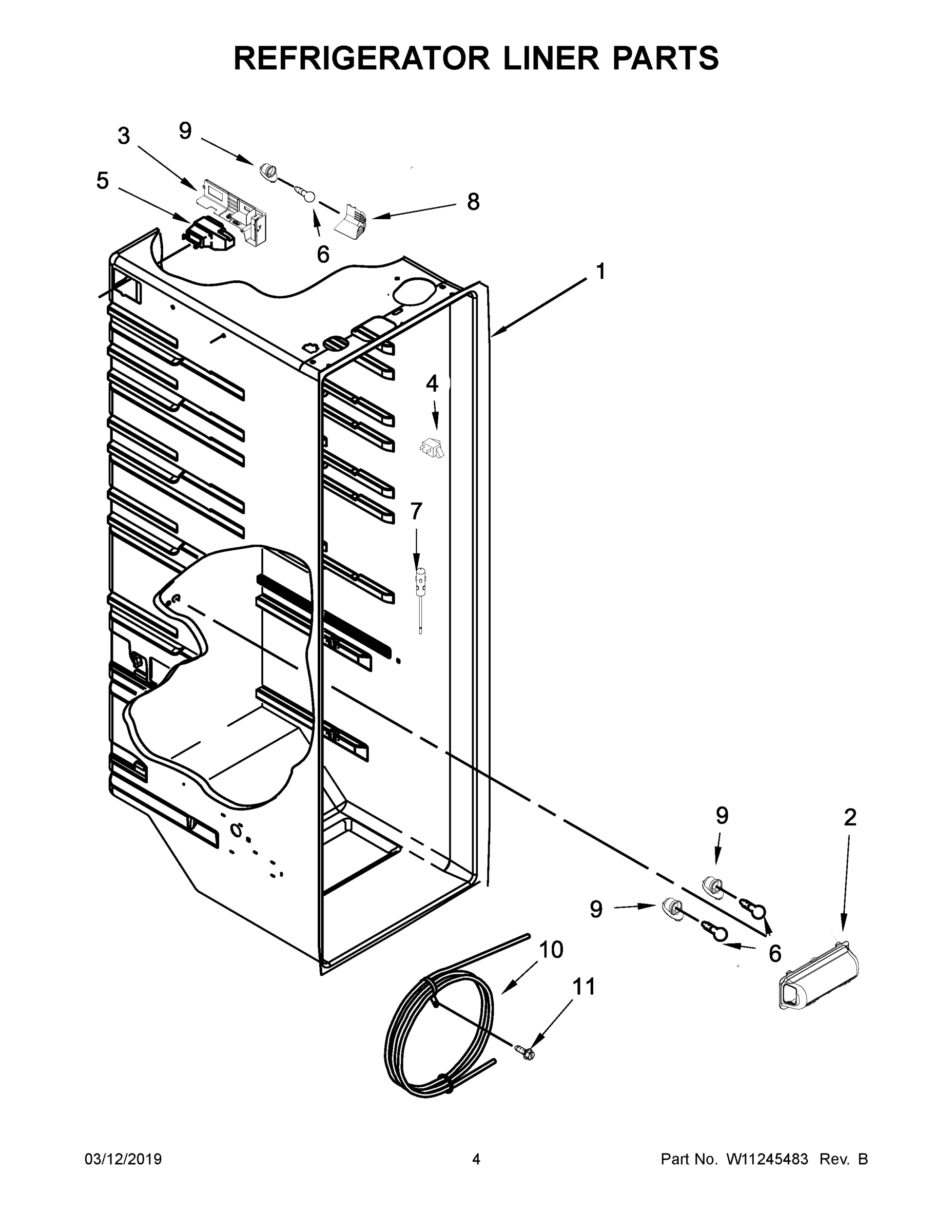 REFRIGERATOR LINER PARTS

3
9
5
8
6
1
4
7
9
2
9
6
10
11

03/12/2019
4
Part No. W11245483 Rev. B