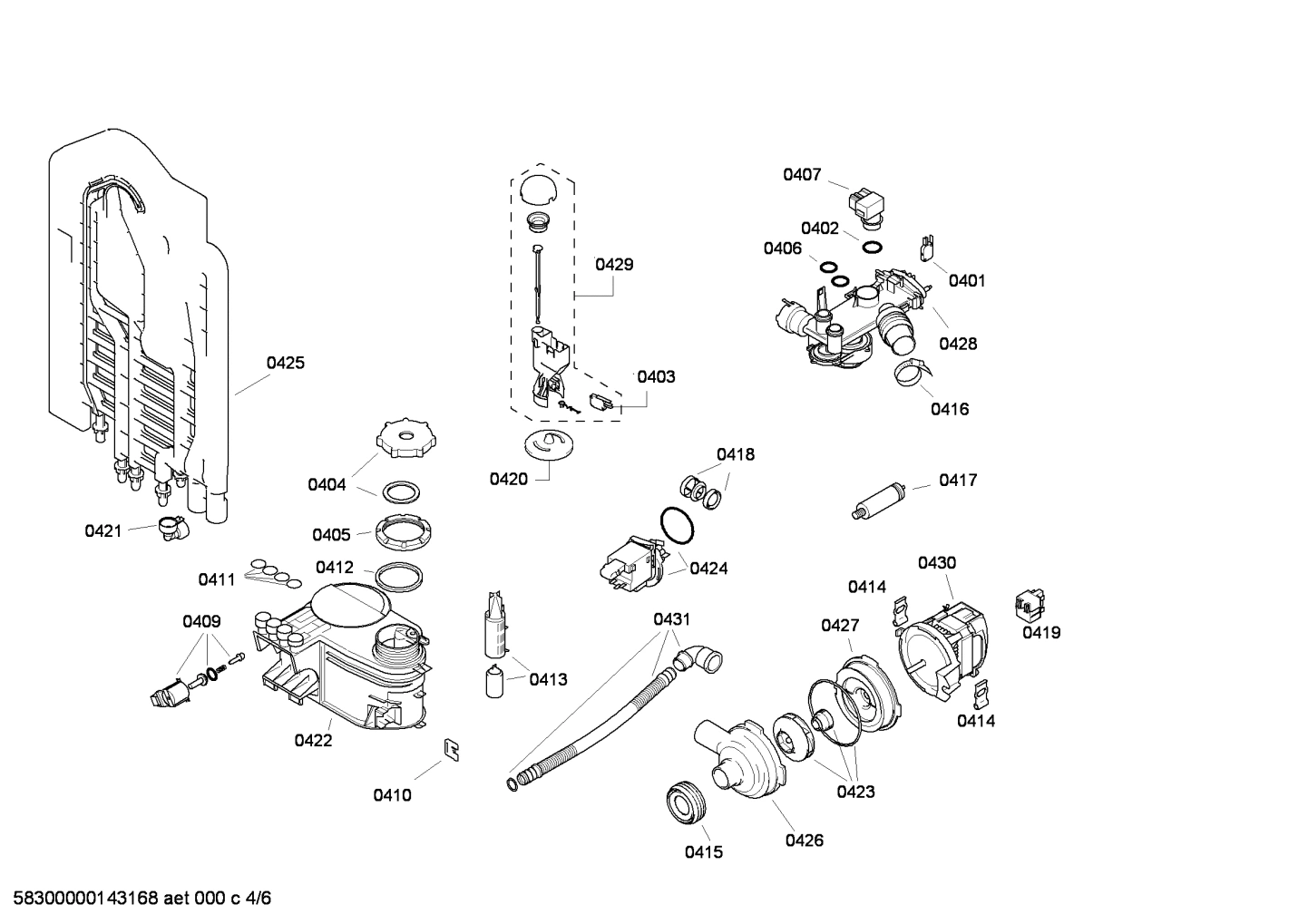 0407
0402
0406
0401
0429
0428
0425
0403
0416
0404
0420
0418
0417
0405
0421
0411
0412
0424
0430
0414
0419
0409
0431
0427
0413
0414
0422
0423
0410
0426
0415
58300000143168 aet 000 c 4/6