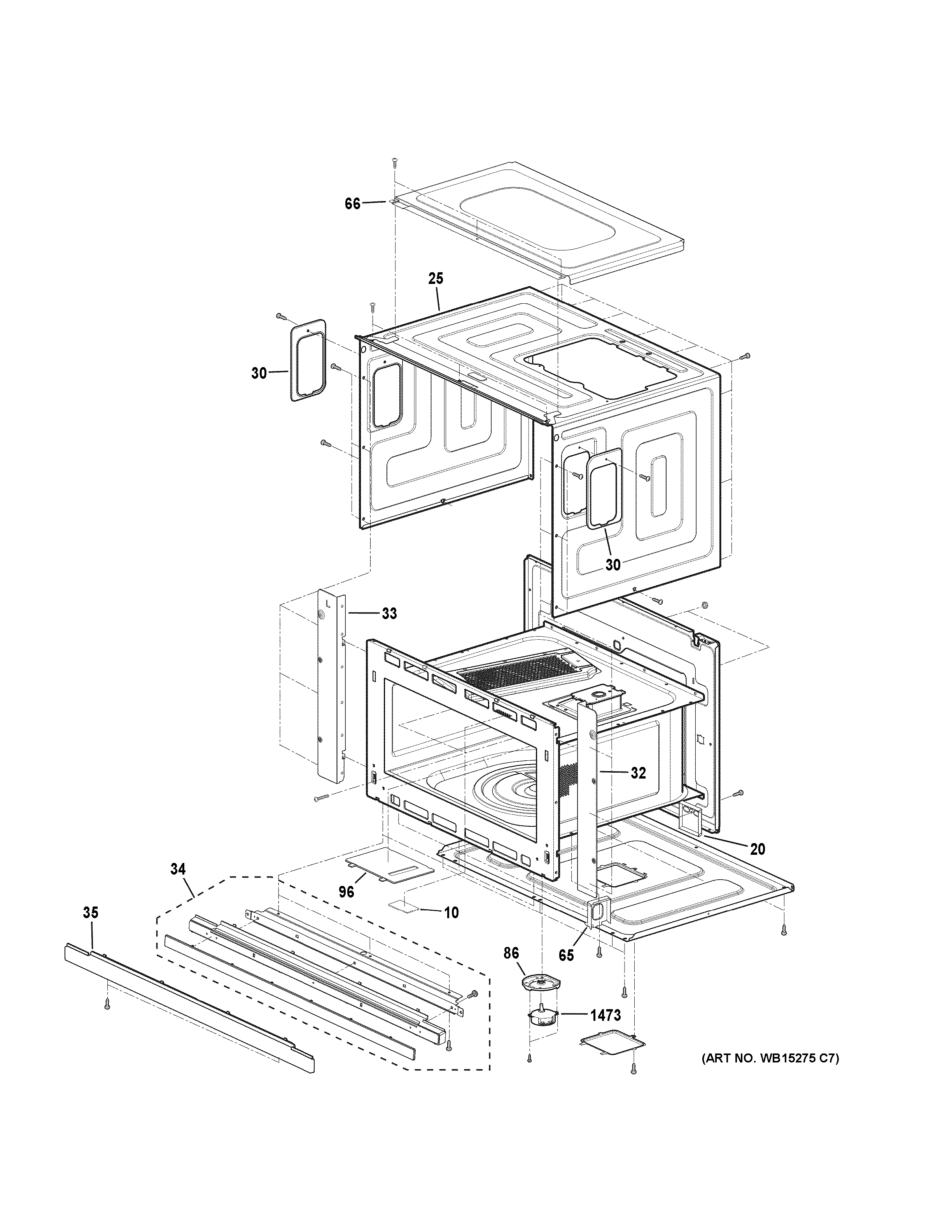 66
25
30
30
33
32
20
34
96
10
35
65
86
1473
(ART NO. WB15275 C7)