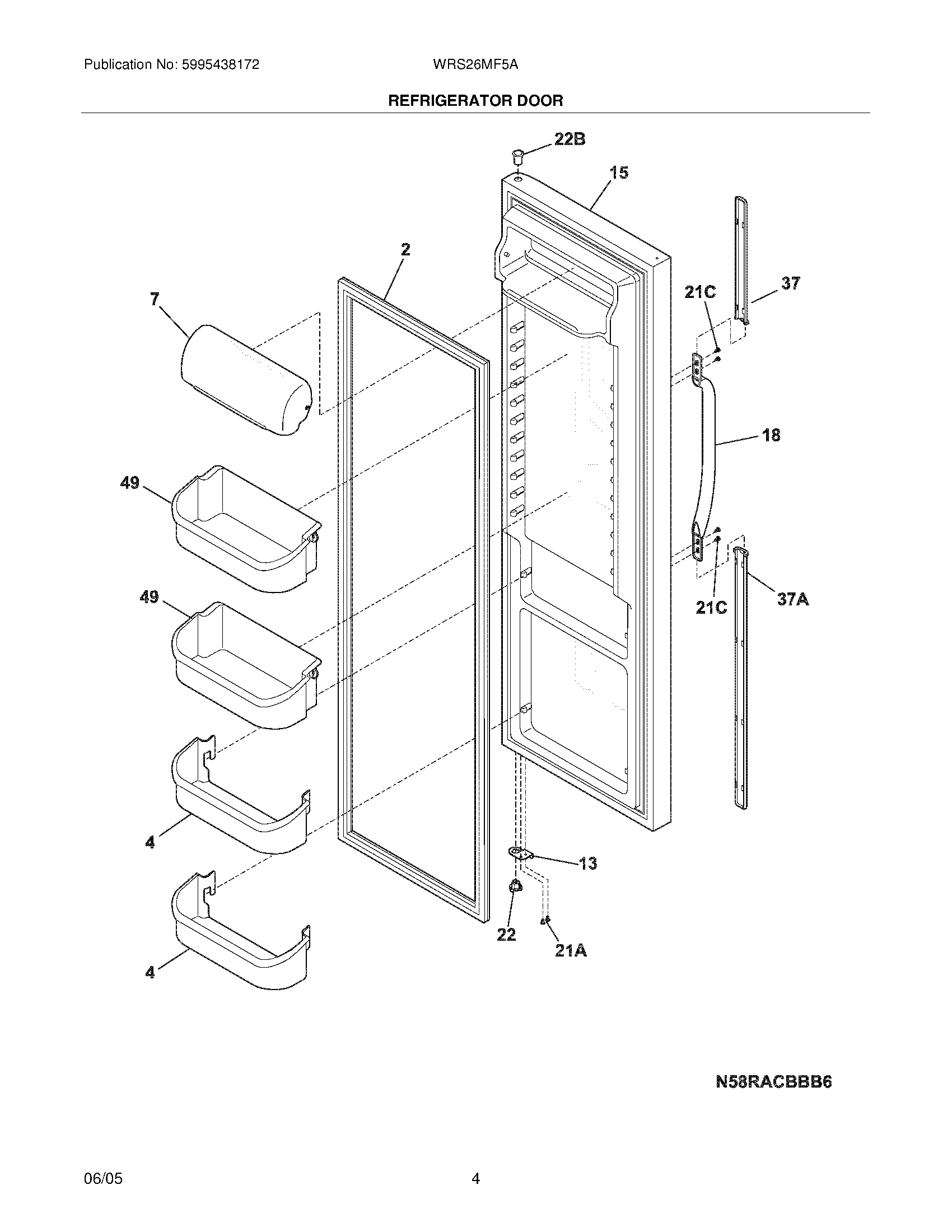 Publication No: 5995438172

WRS26MF5A

REFRIGERATOR DOOR

22B

15

2

7

21C

37

18

49

49

21C

37A

4

13

22

21A

4

N58RACBBB6

06/05

4