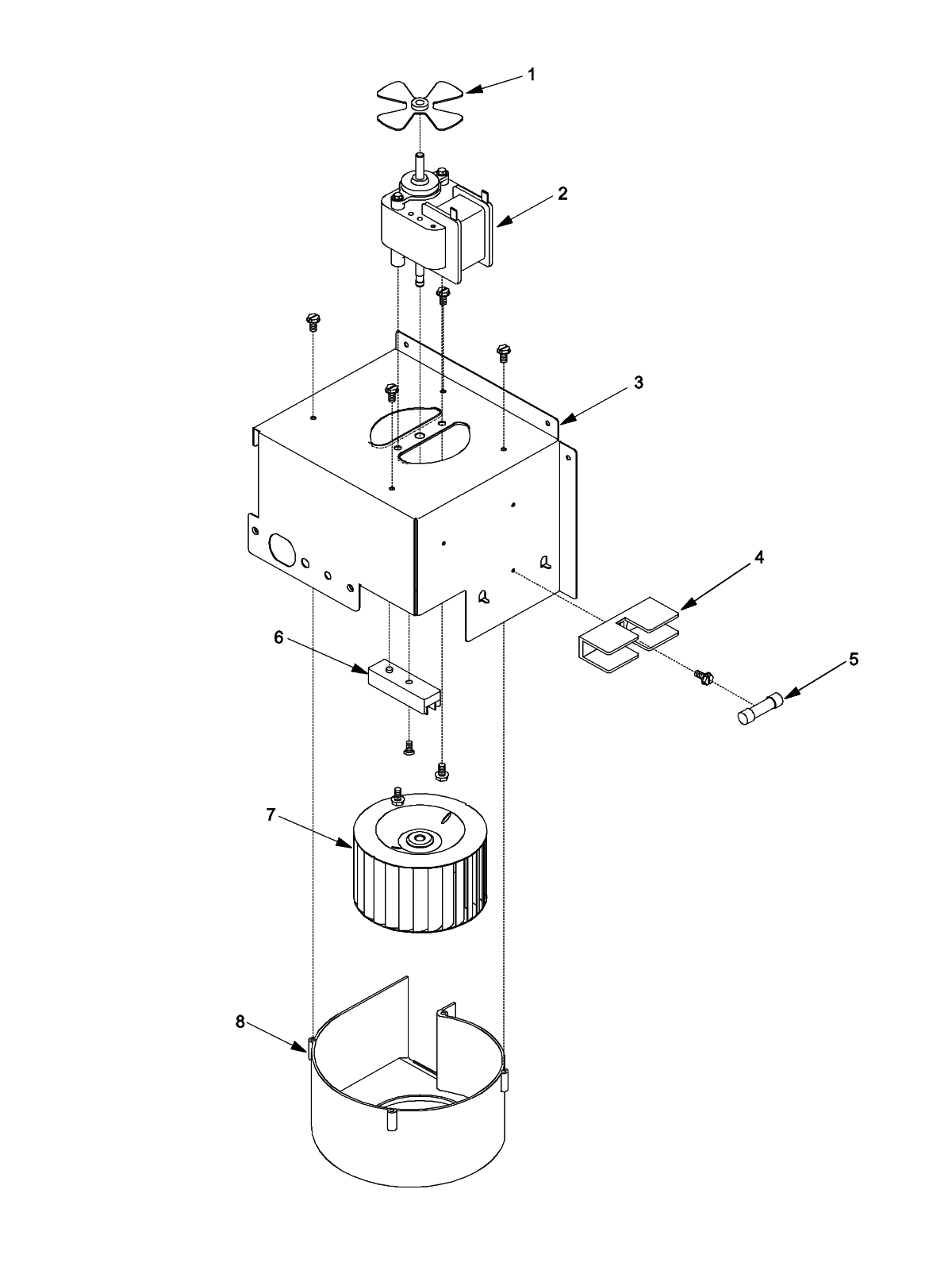 1
2
3
4
5
6
7
8