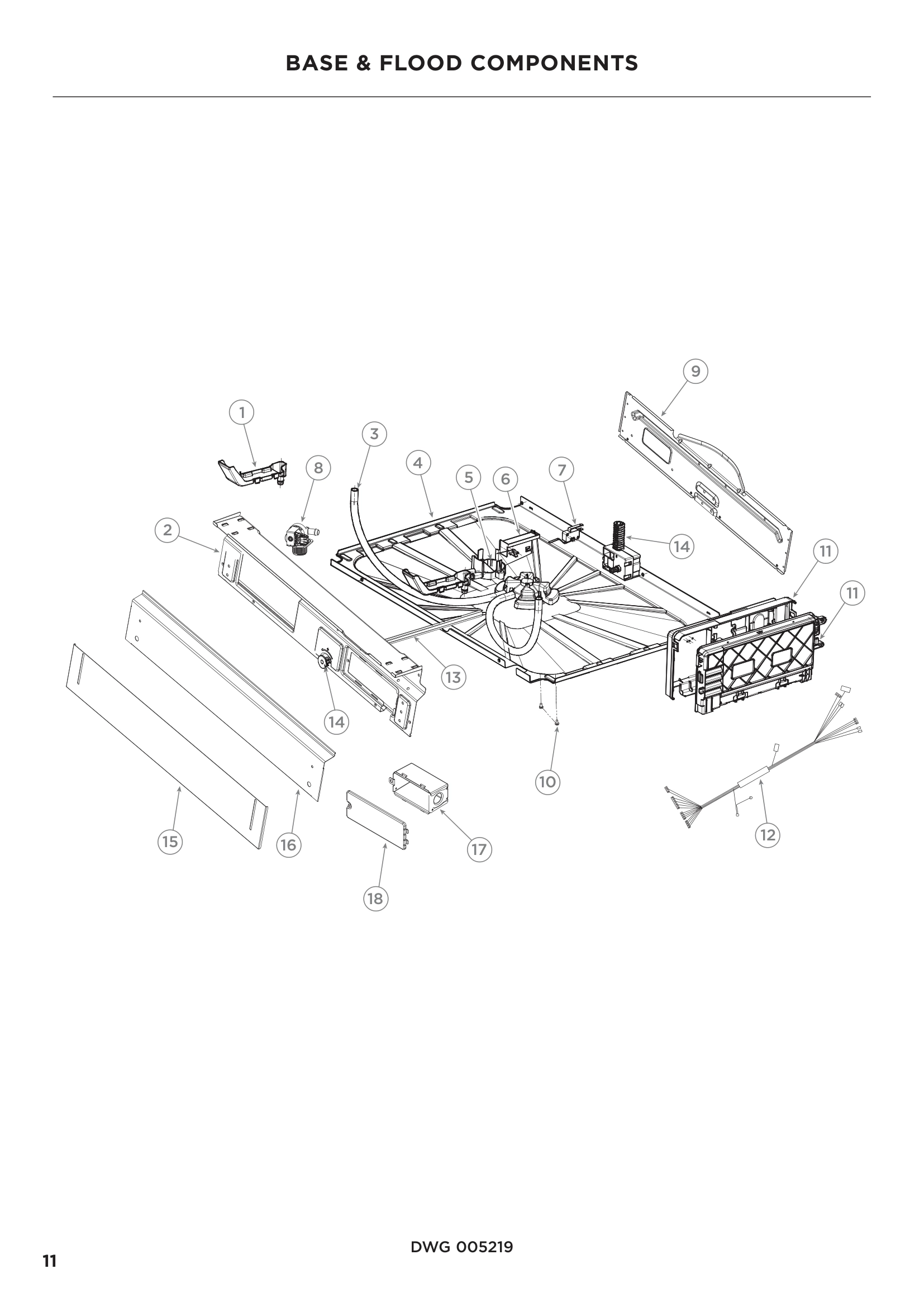 BASE & FLOOD COMPONENTS

9
1
3
8
4
5
6
7
2
14
11
11
13
14
10
12
15
16
17
18

DWG 005219

11