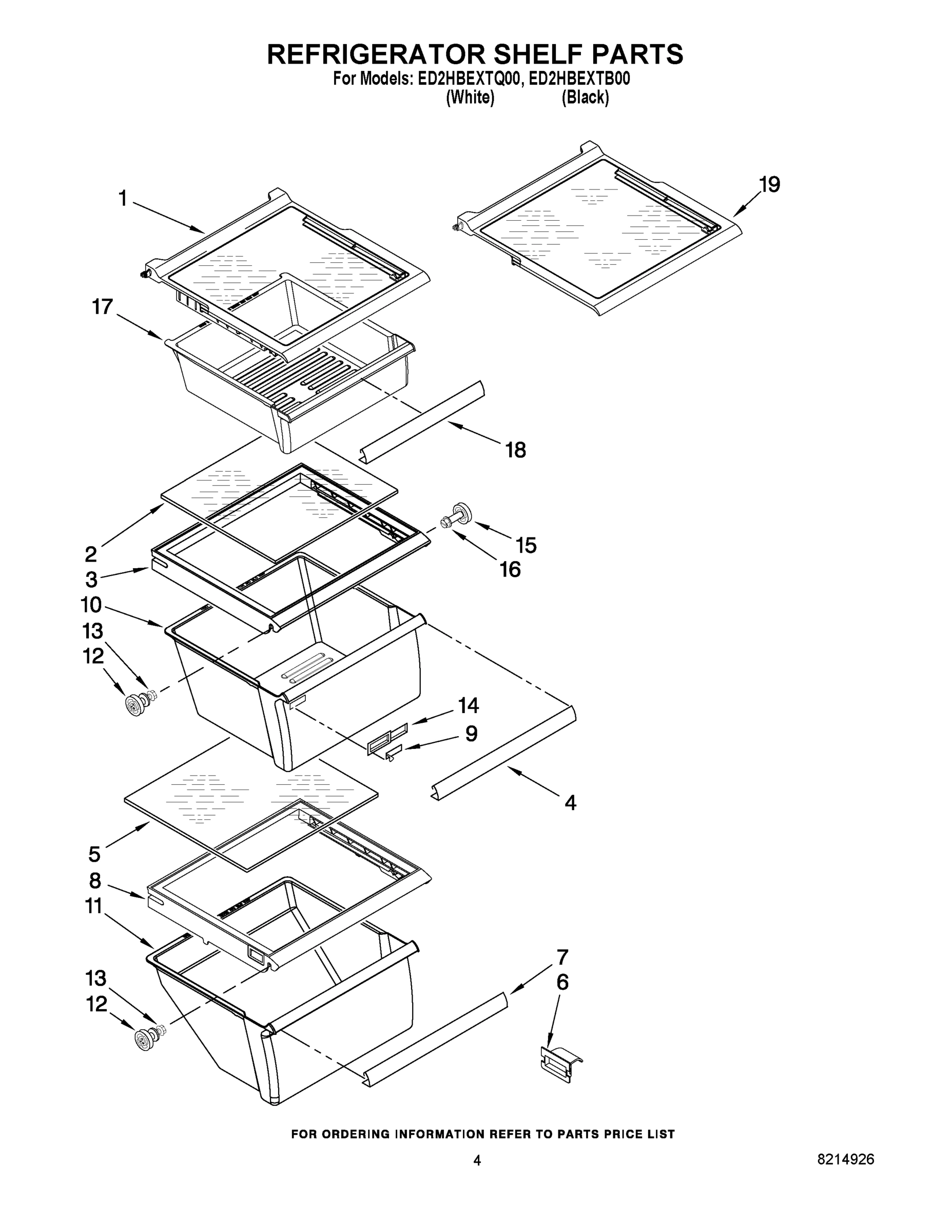 REFRIGERATOR SHELF PARTS
For Models: ED2HBEXTQ00, ED2HBEXTB00
(White) (Black)

1
19
17
18
2
15
16
3
10
13
12
14
9
4
5
8
11
7
6
13
12

FOR ORDERING INFORMATION REFER TO PARTS PRICE LIST

4

8214926