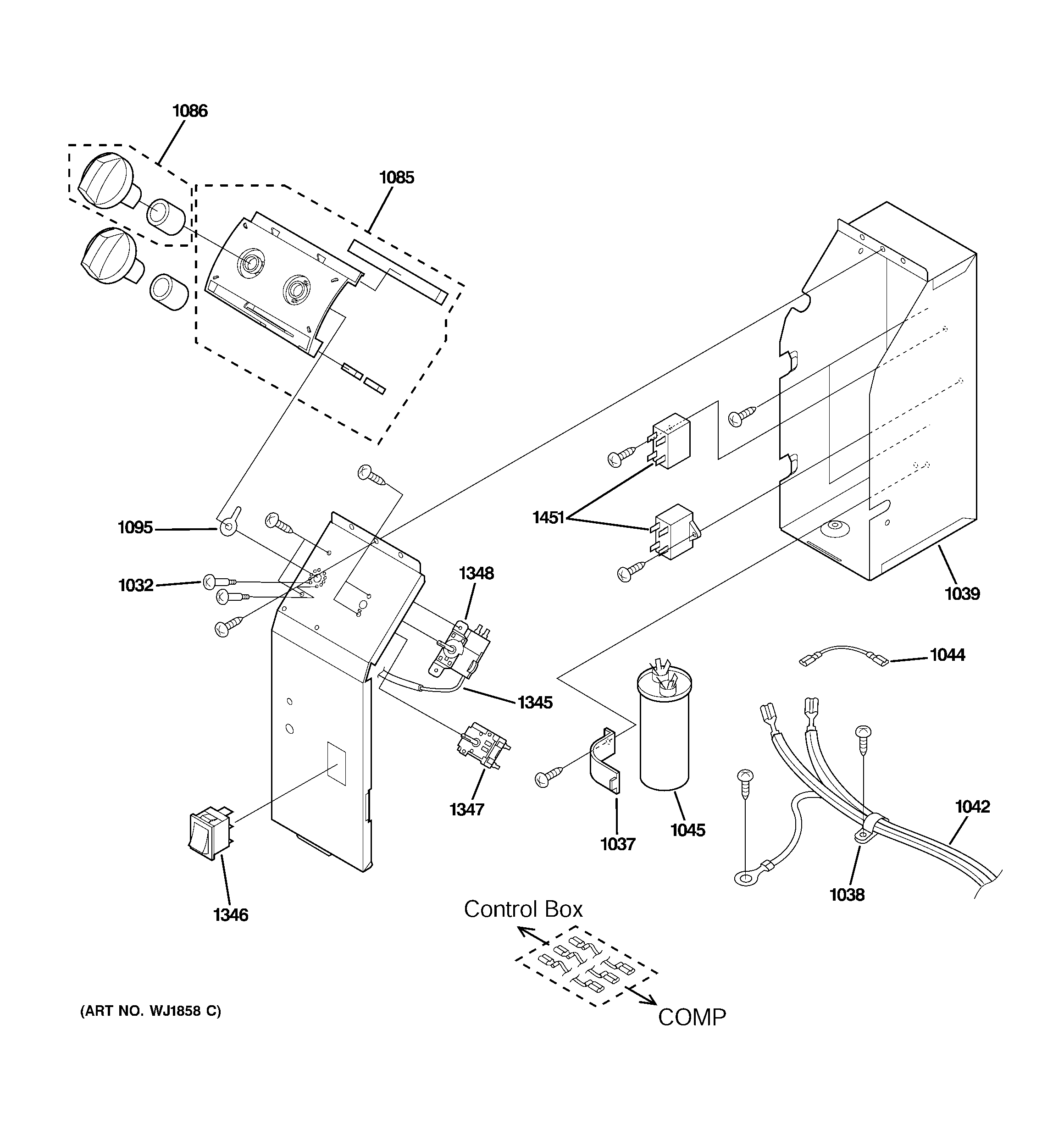 1086

1085

1095

1032

1348

1451

1039

1044

1345

1347

1346

1037

1045

1042

1038

Control Box

COMP

(ART NO. WJ1858 C)