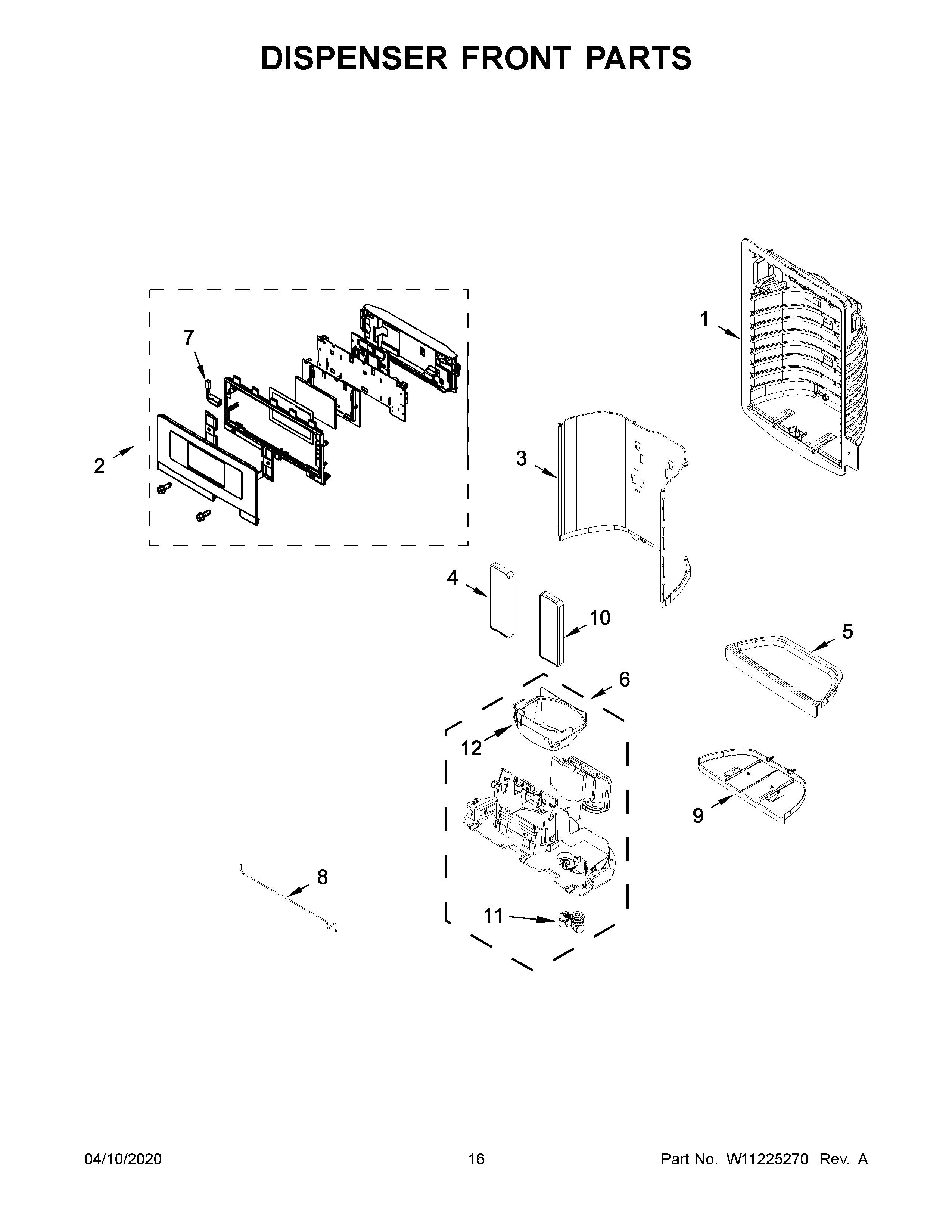 DISPENSER FRONT PARTS

7

1

2

3

4

10

5

6

12

9

8

11

04/10/2020

16

Part No. W11225270 Rev. A