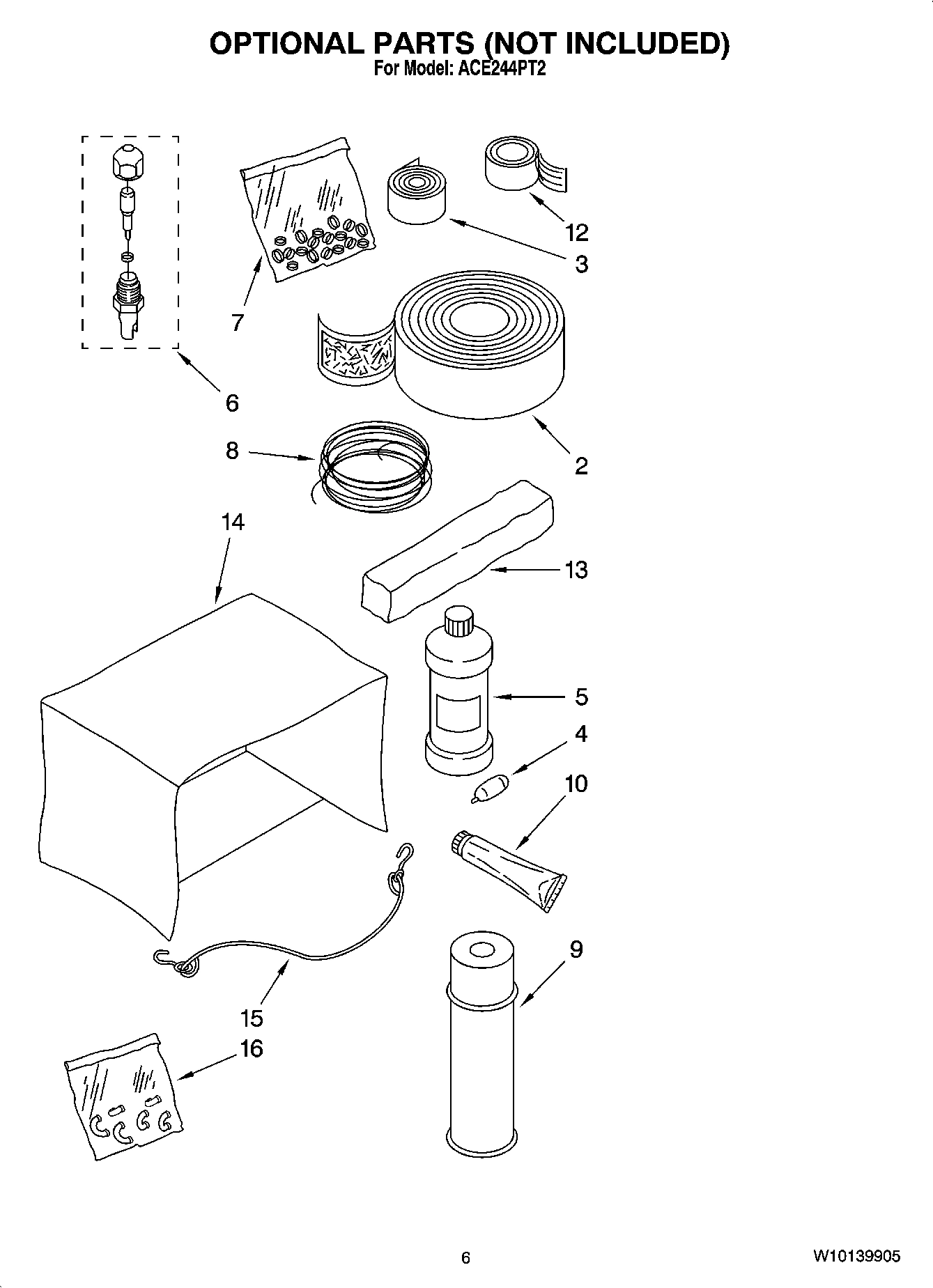 OPTIONAL PARTS (NOT INCLUDED)
For Model: ACE244PT2

12
3
7
6
8
2
14
13
5
4
10
9
15
16

6

W10139905