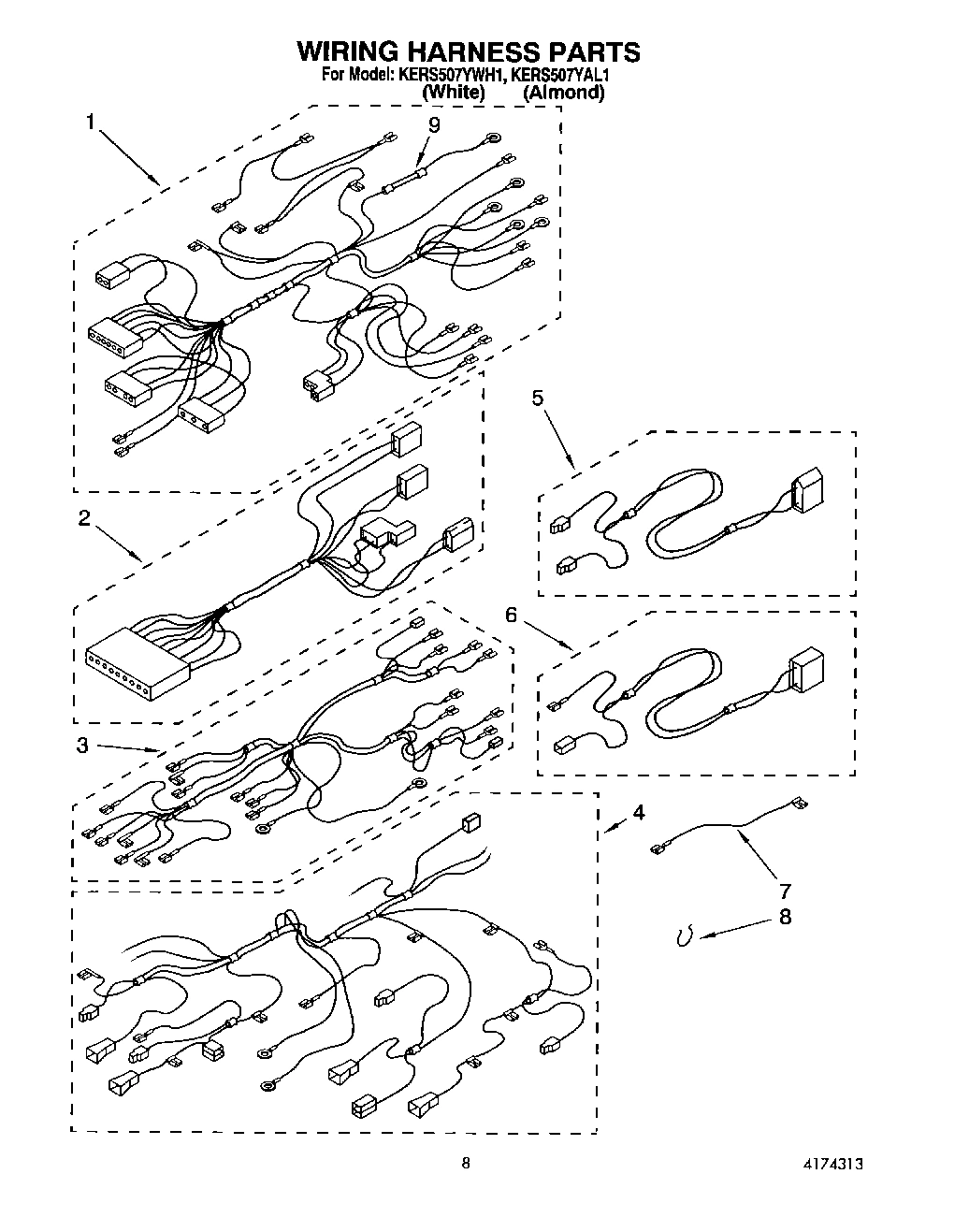 WIRING HARNESS PARTS
For Model: KERS507YWH1, KERS507YAL1
(White) (Almond)

1
9
5
2
6
3
4
7
8

8

4174313