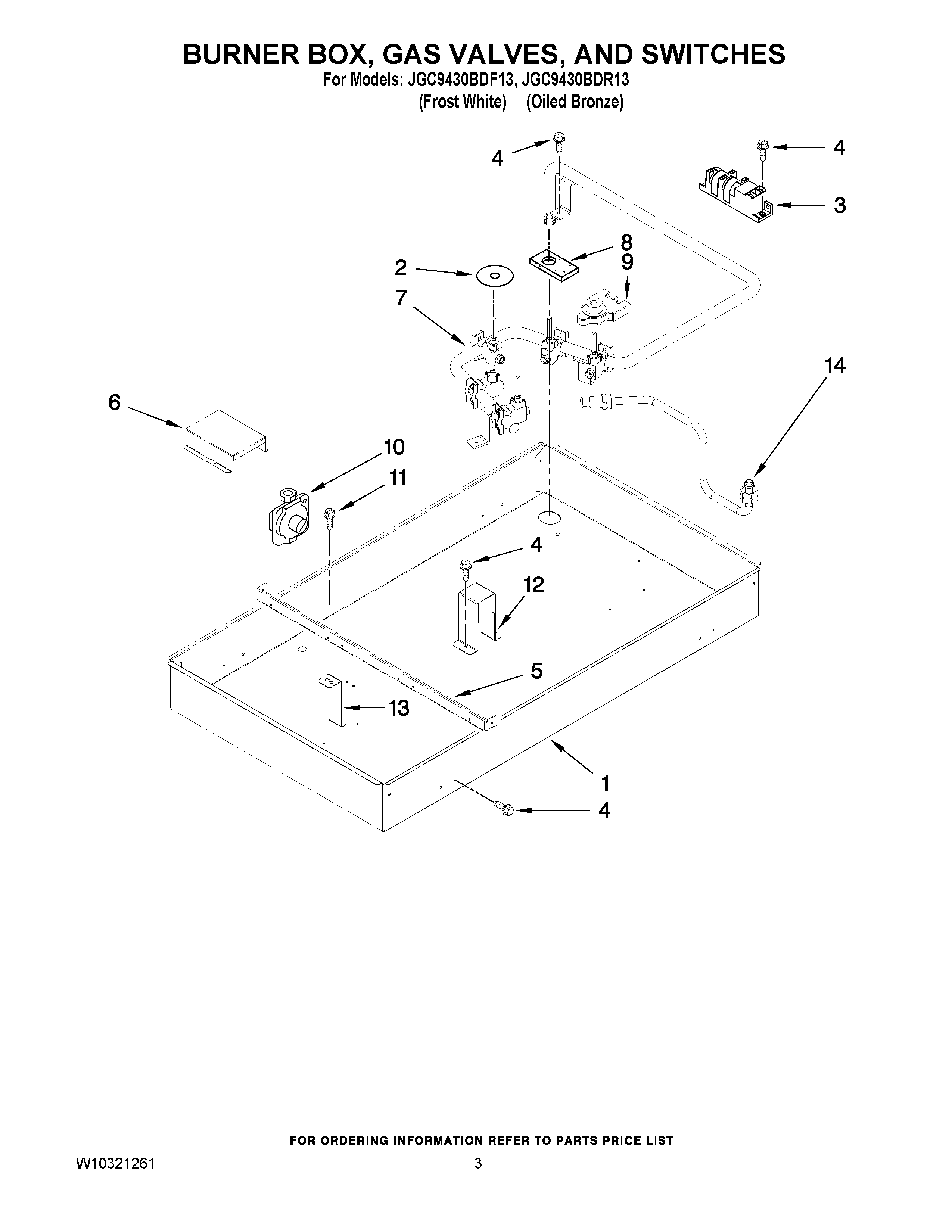 BURNER BOX, GAS VALVES, AND SWITCHES
For Models: JGC9430BDF13, JGC9430BDR13
(Frost White) (Oiled Bronze)

4
4
3
8
9
2
7
14
6
10
11
4
12
5
13
1
4

FOR ORDERING INFORMATION REFER TO PARTS PRICE LIST

W10321261
3