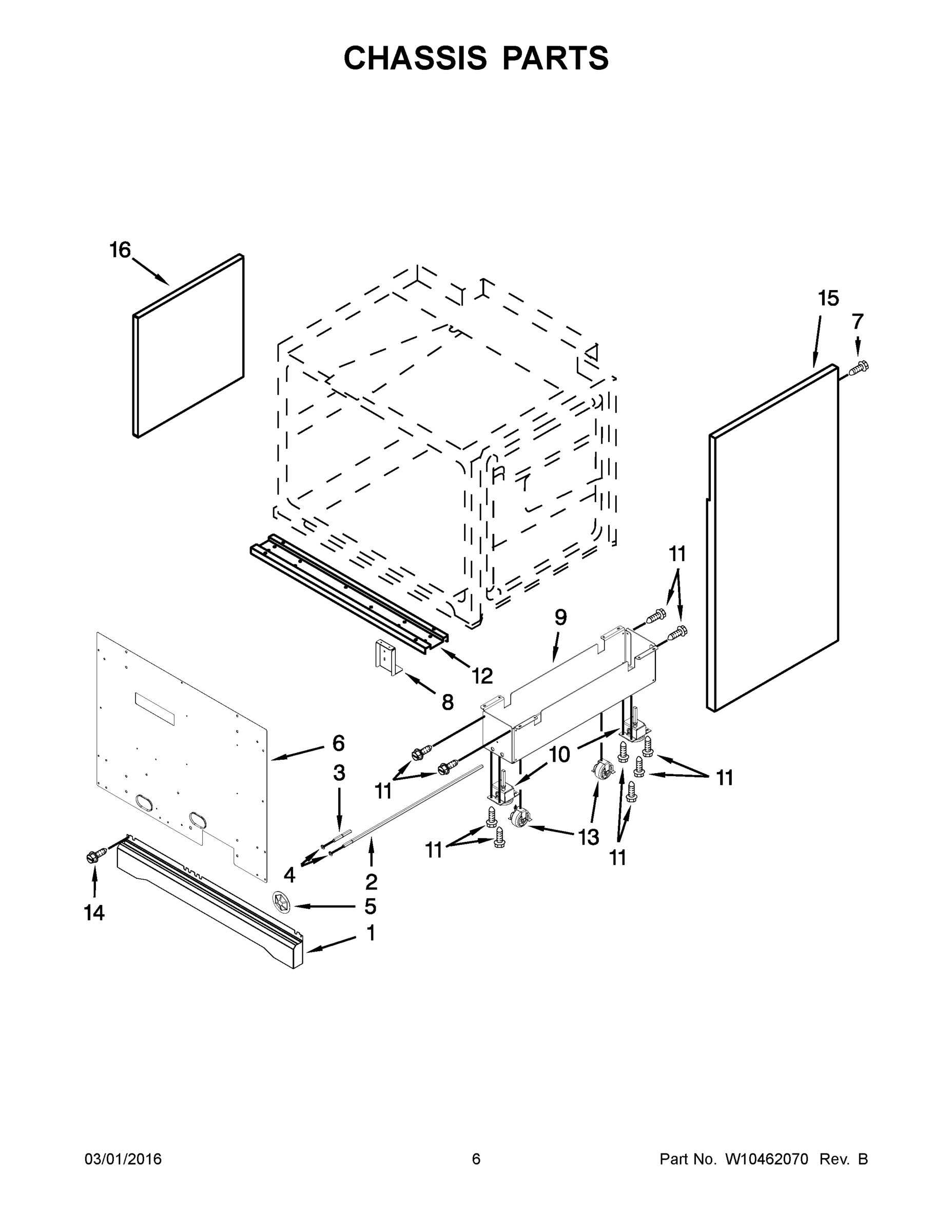 CHASSIS PARTS

16

15

7

11

9

12

8

6

10

3

11

11

13

11

11

4

2

14

5

1

03/01/2016

6

Part No. W10462070 Rev. B