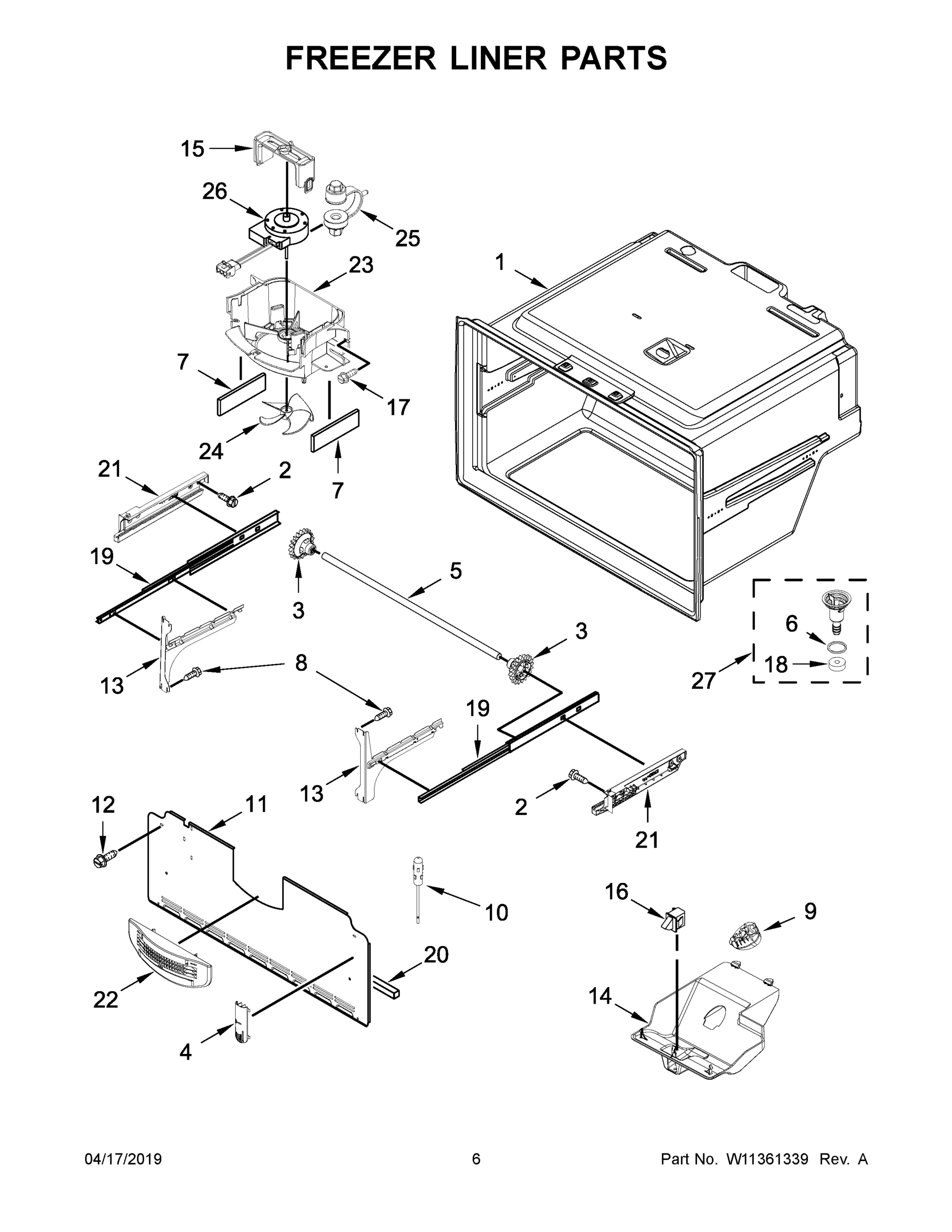 FREEZER LINER PARTS

15
26
25
23
1
7
17
24
7
21
2
19
3
5
3
6
27
18
13
8
19
13
2
21
12
11
10
16
9
20
22
14
4

04/17/2019
6
Part No. W11361339 Rev. A