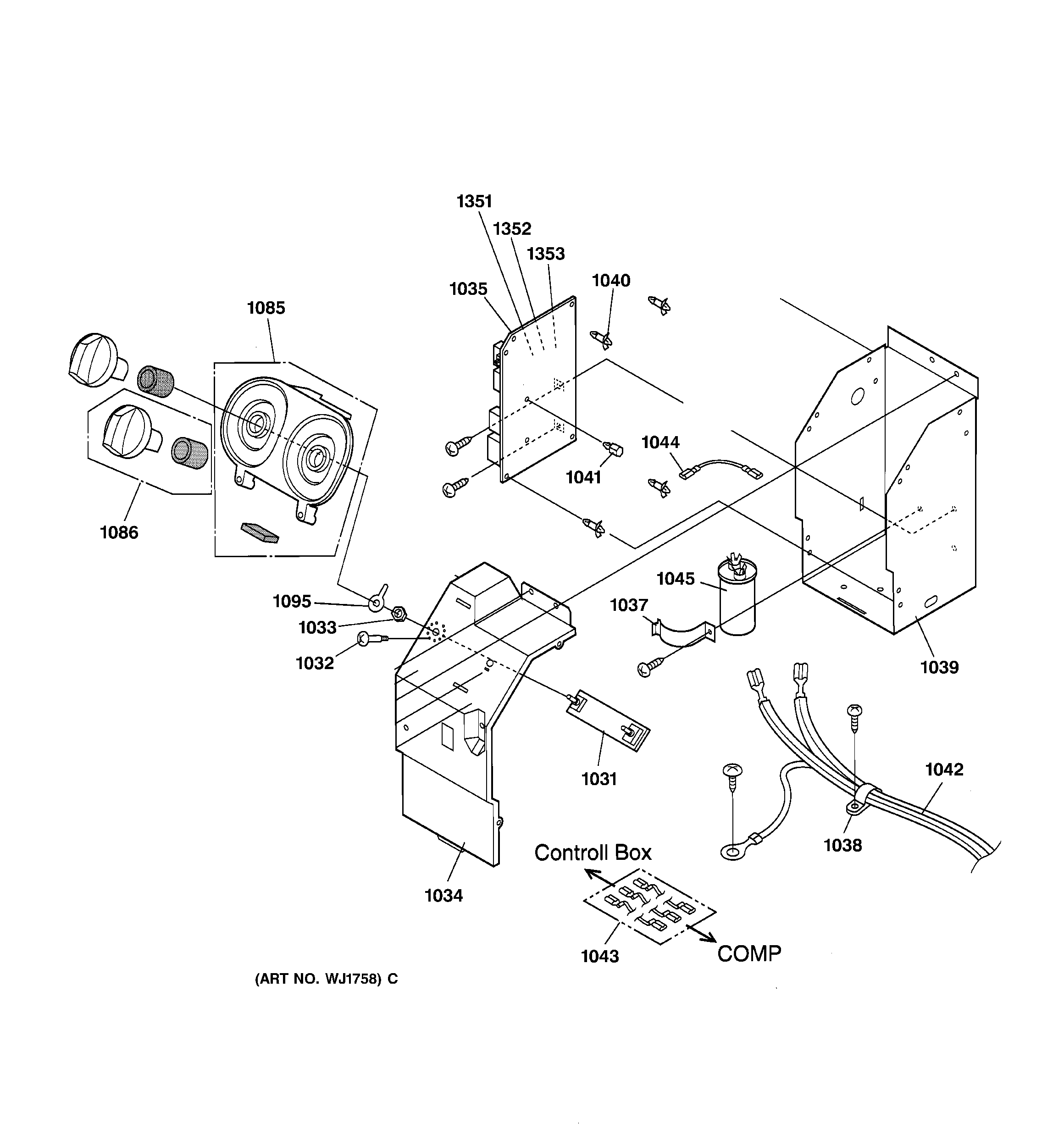 1351
1352
1353
1035
1040
1085
1044
1041
1086
1045
1095
1037
1033
1032
1039
1031
1042
1038
Controll Box
1034
1043
COMP
(ART NO. WJ1758) C