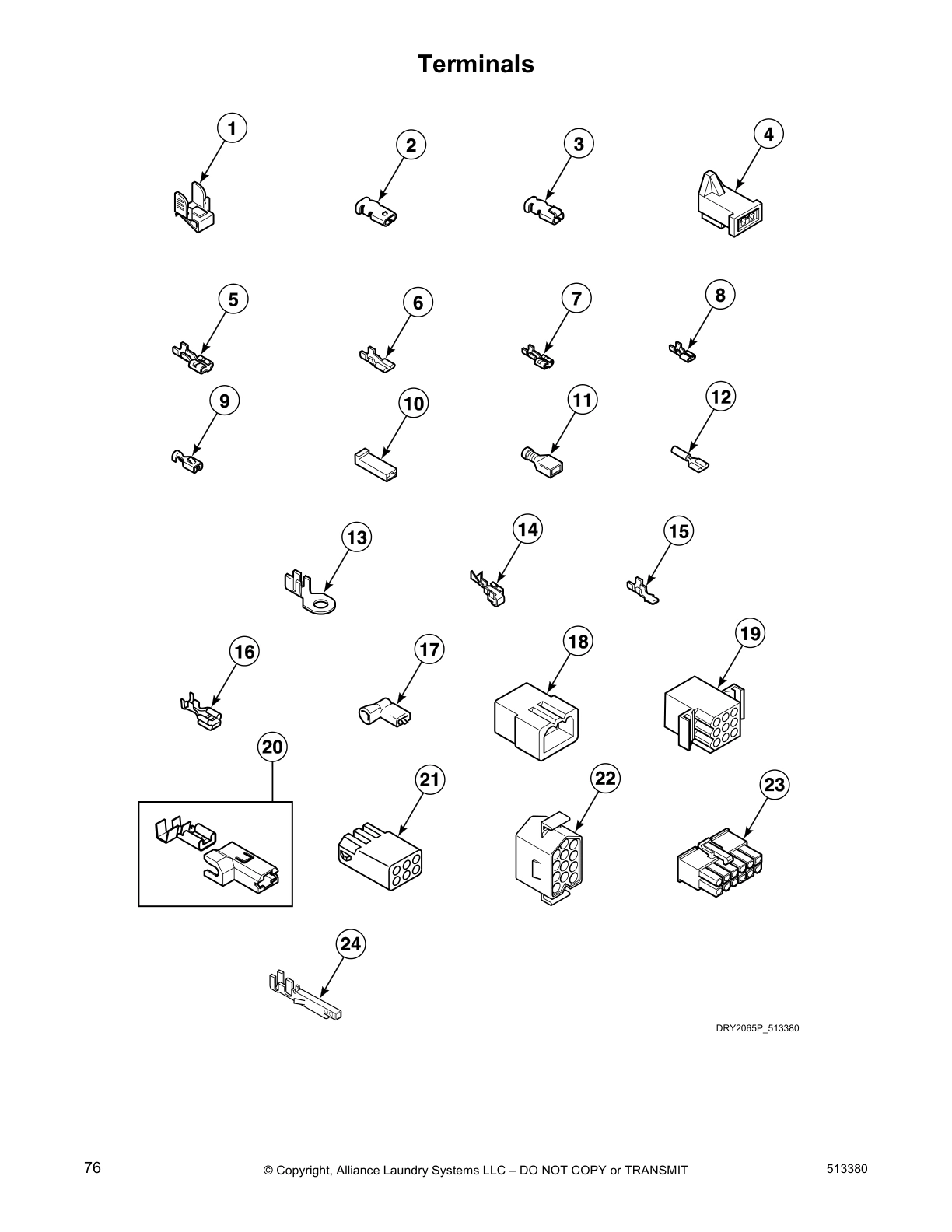 Terminals

1
2
3
4
5
6
7
8
9
10
11
12
13
14
15
16
17
18
19
20
21
22
23
24

DRY2065P_513380

76 © Copyright, Alliance Laundry Systems LLC – DO NOT COPY or TRANSMIT 513380