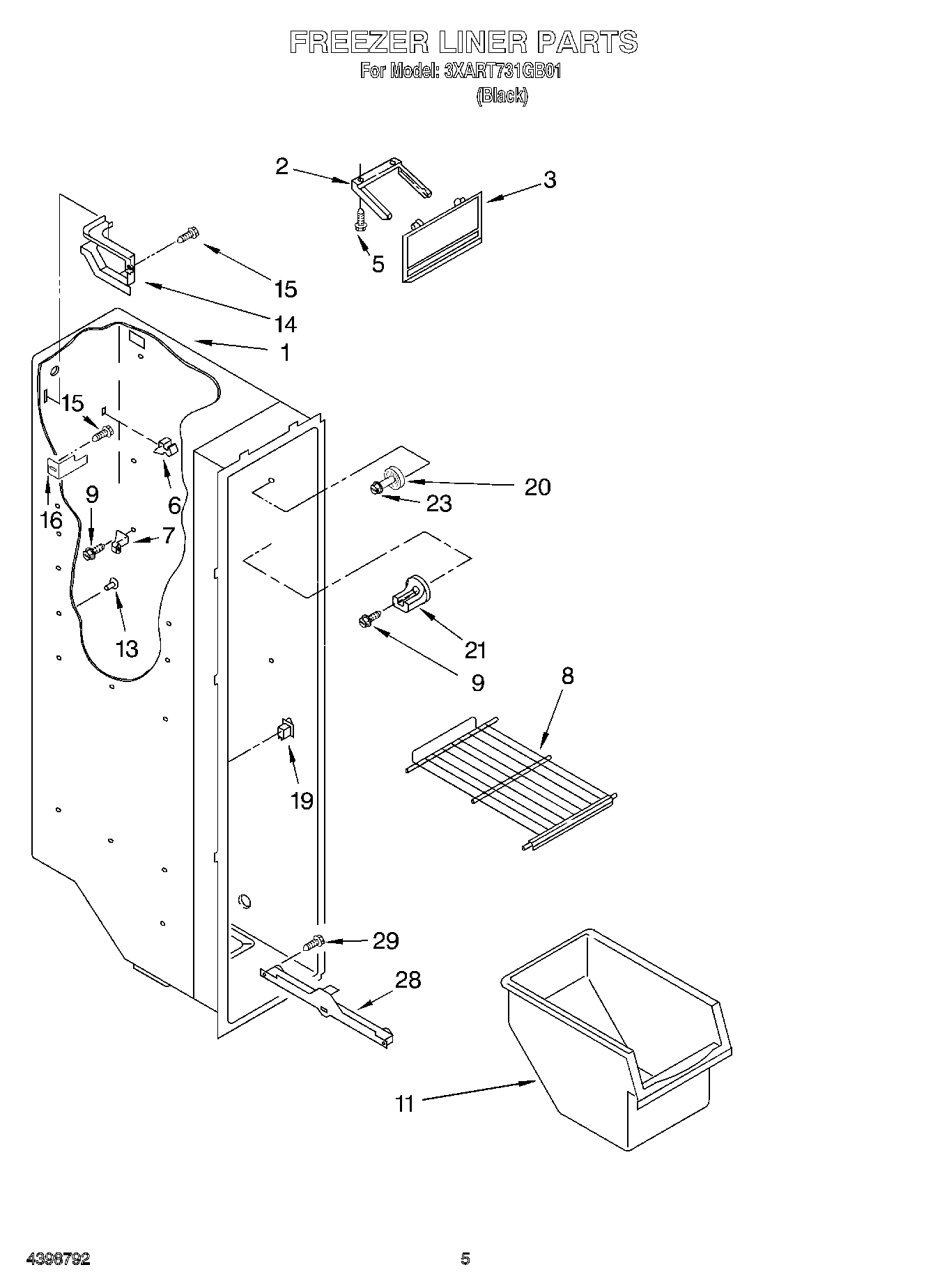 FREEZER LINER PARTS
For Model: 3XART731GB01
(Black)

2
3
5
15
14
1
15
6
16
9
7
13
20
23
21
9
8
19
29
28
11

4398792
5