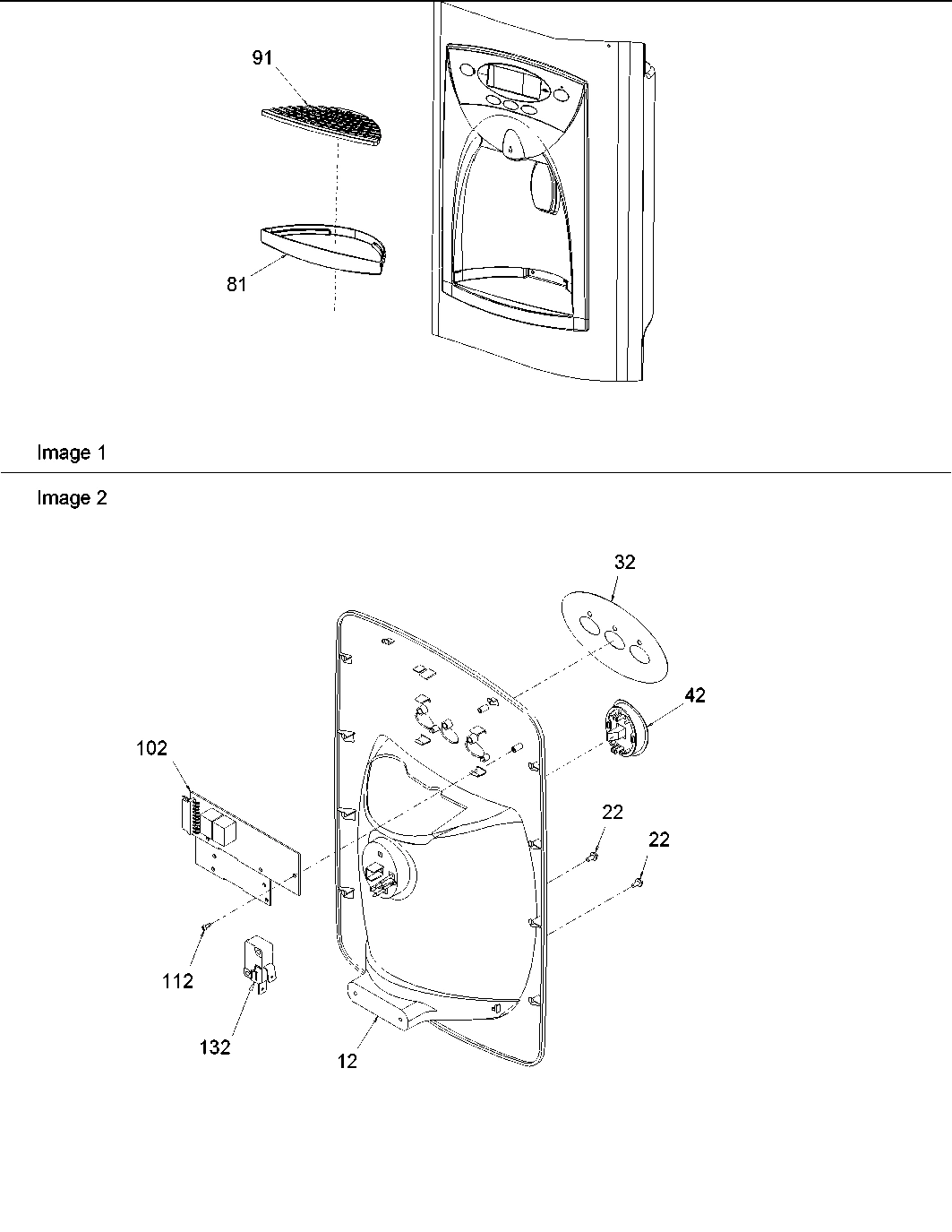 91

81

Image 1

Image 2

32

42

102

22

22

112

132

12