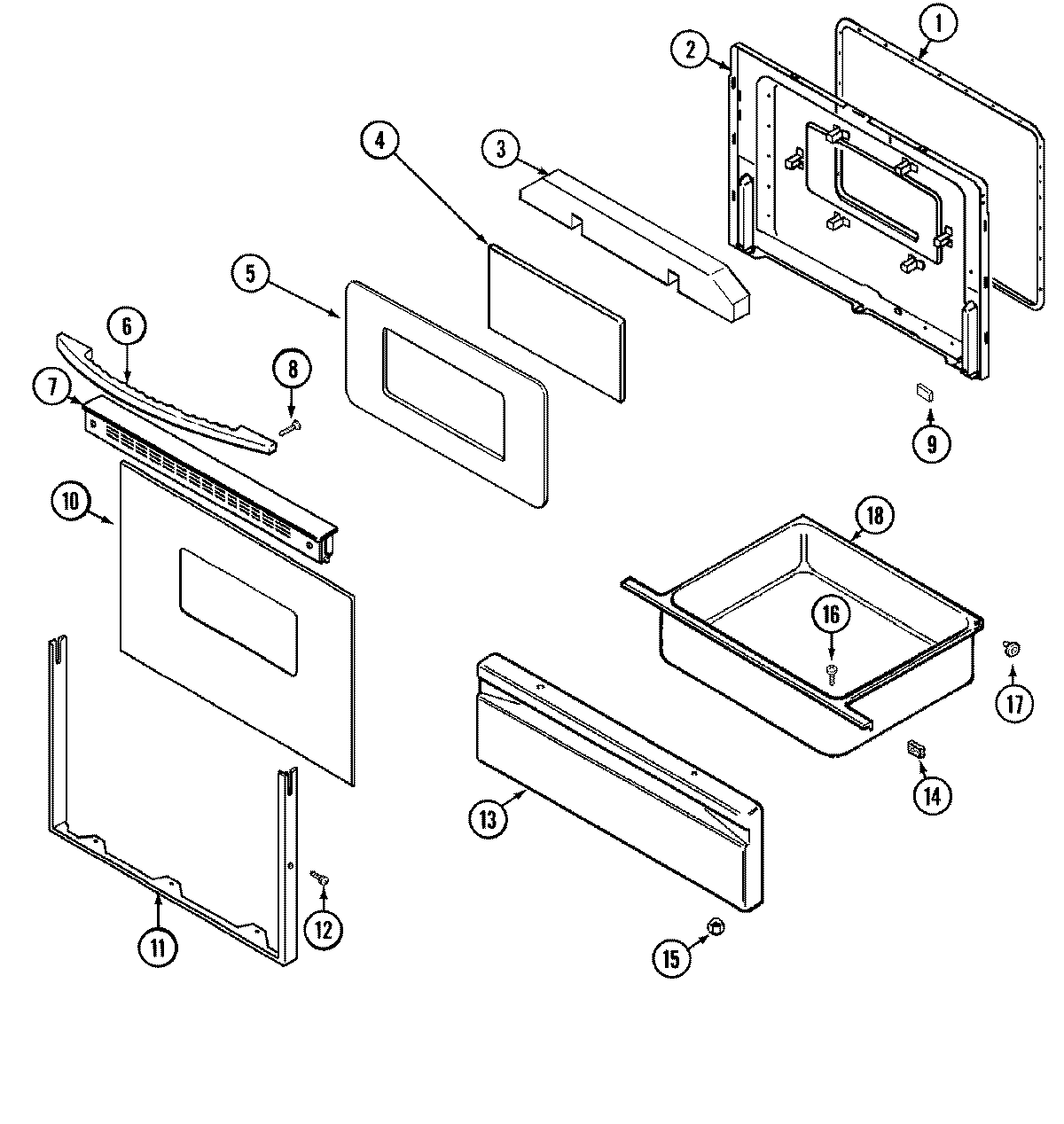 1
2
3
4
5
6
7
8
9
10
18
16
17
14
13
15
11
12