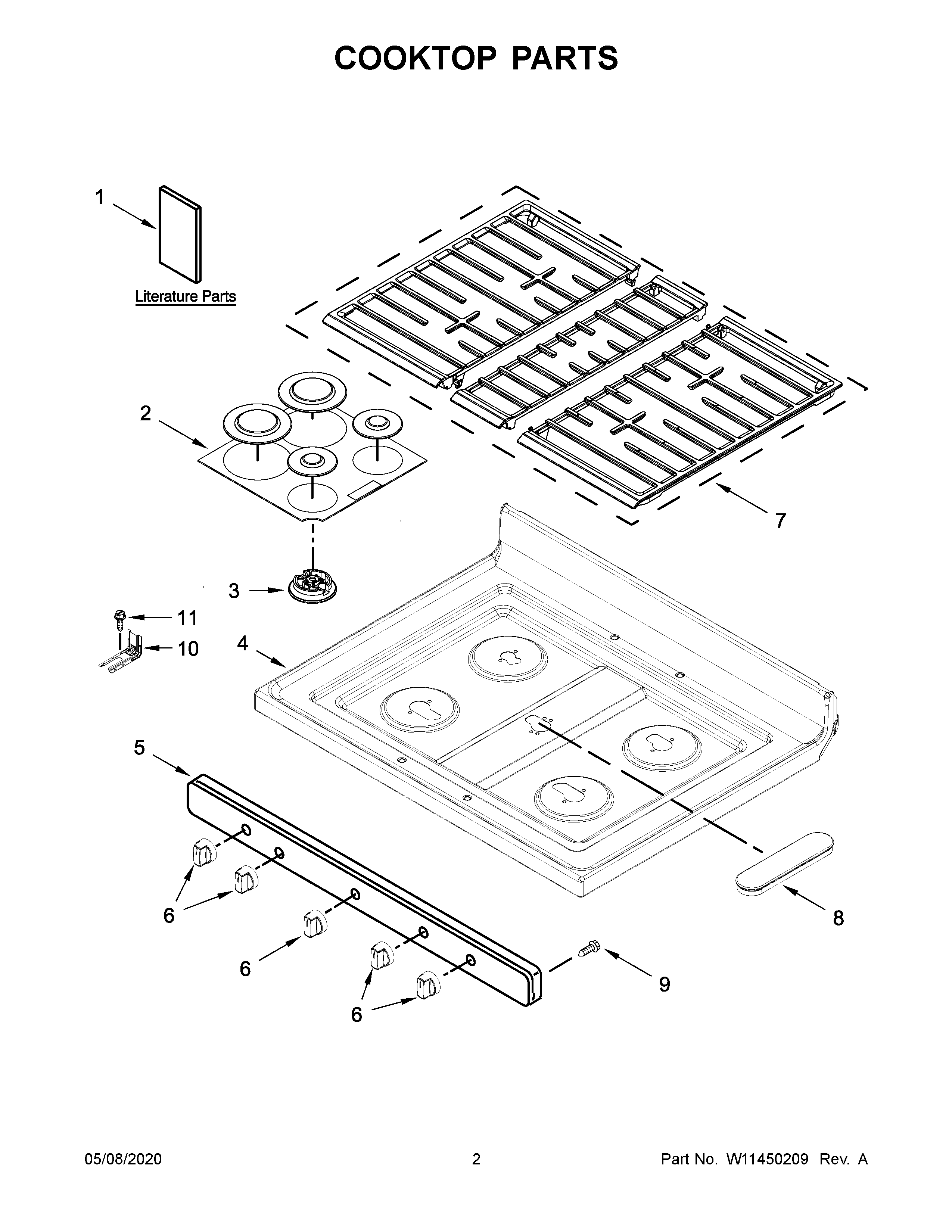 COOKTOP PARTS

1

Literature Parts

2

7

3

11

10

4

5

6

6

6

8

9

05/08/2020 2 Part No. W11450209 Rev. A