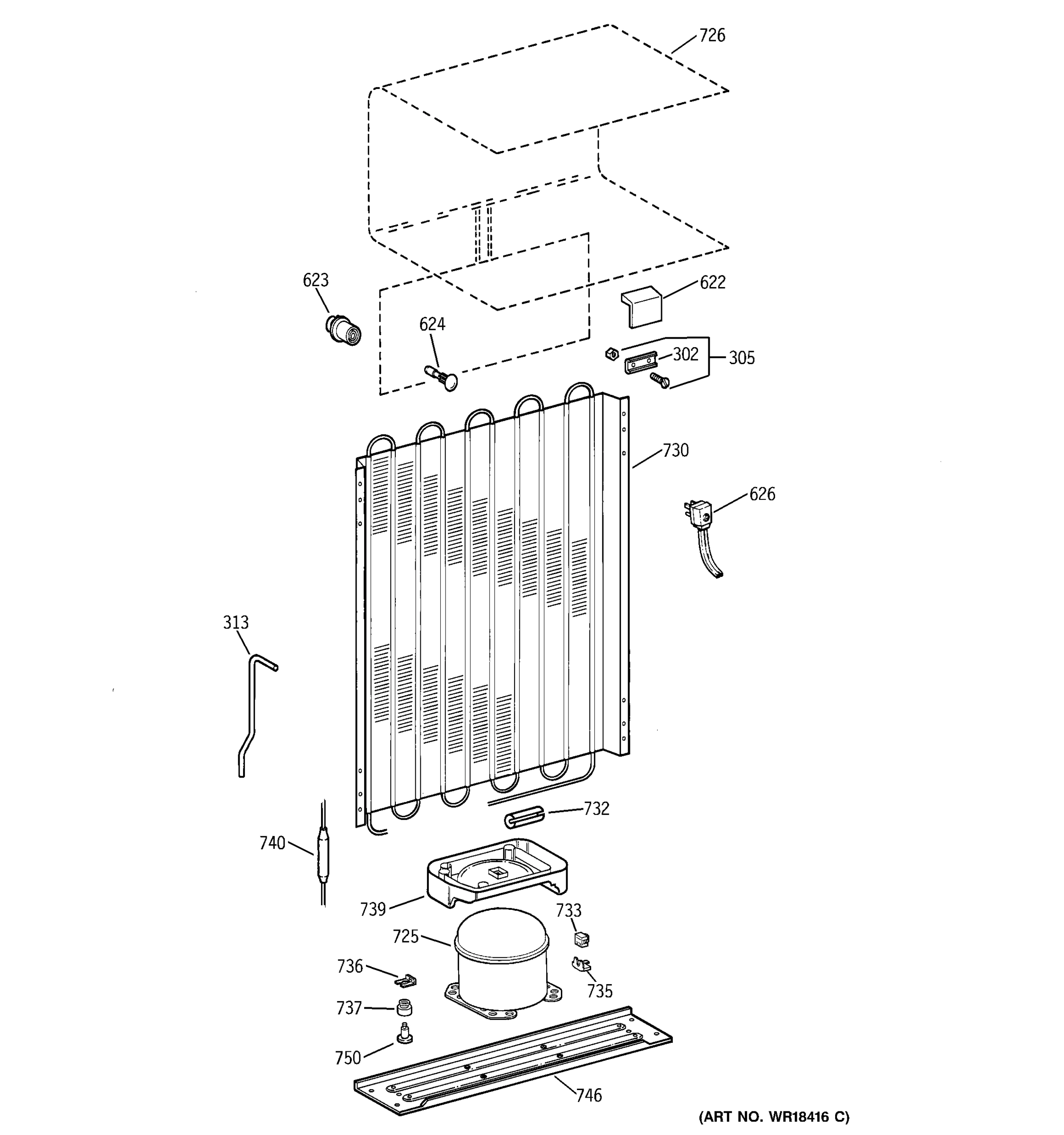 726

623

622

624

302

305

730

626

313

732

740

739

733

725

736

735

737

750

746

(ART NO. WR18416 C)