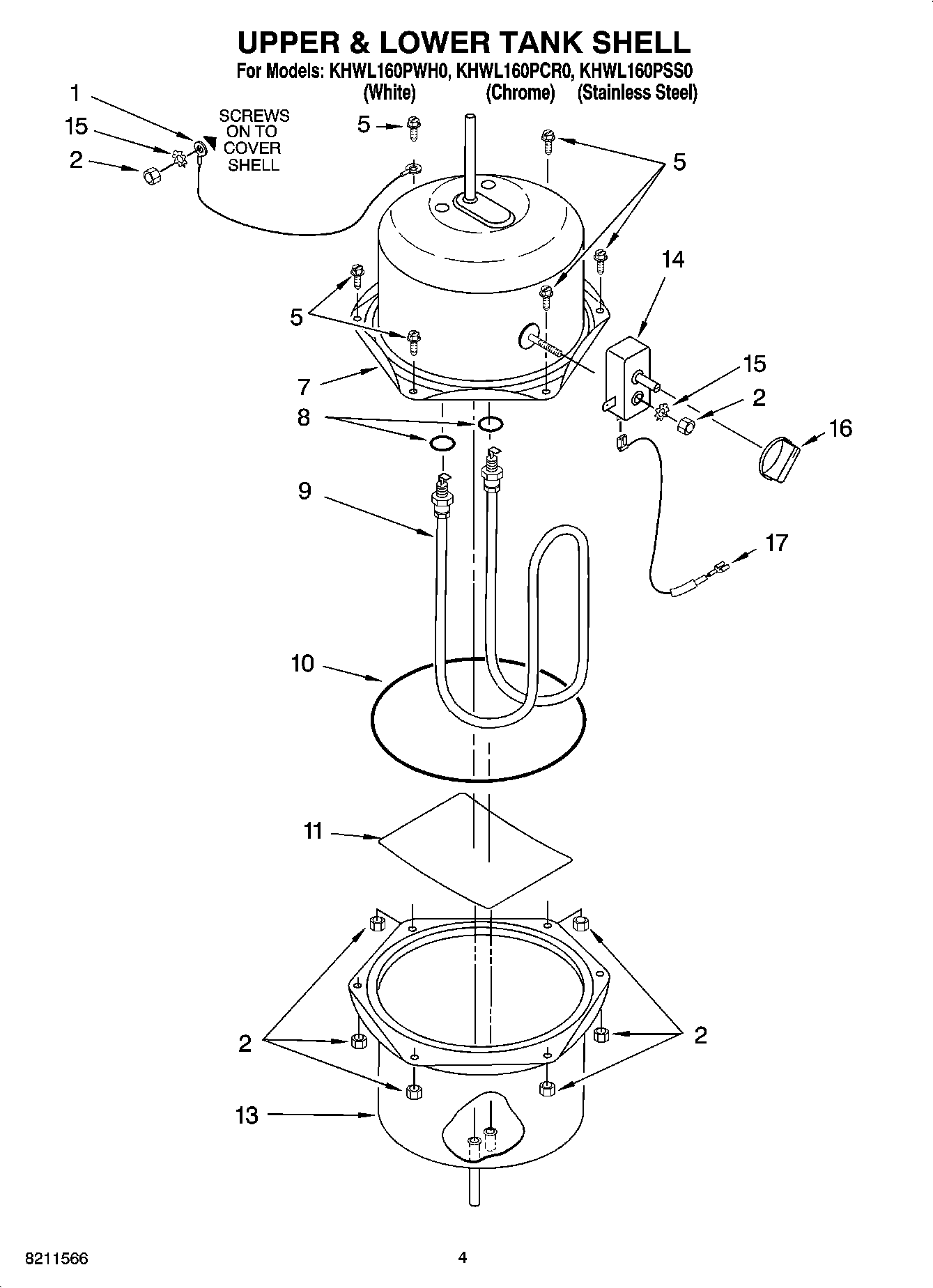 UPPER & LOWER TANK SHELL
For Models: KHWL160PWH0, KHWL160PCR0, KHWL160PSS0
(White) (Chrome) (Stainless Steel)

1
15
2
SCREWS ON TO COVER SHELL
5
5
14
5
7
15
2
8
16
9
17
10
11
2
2
13

8211566
4