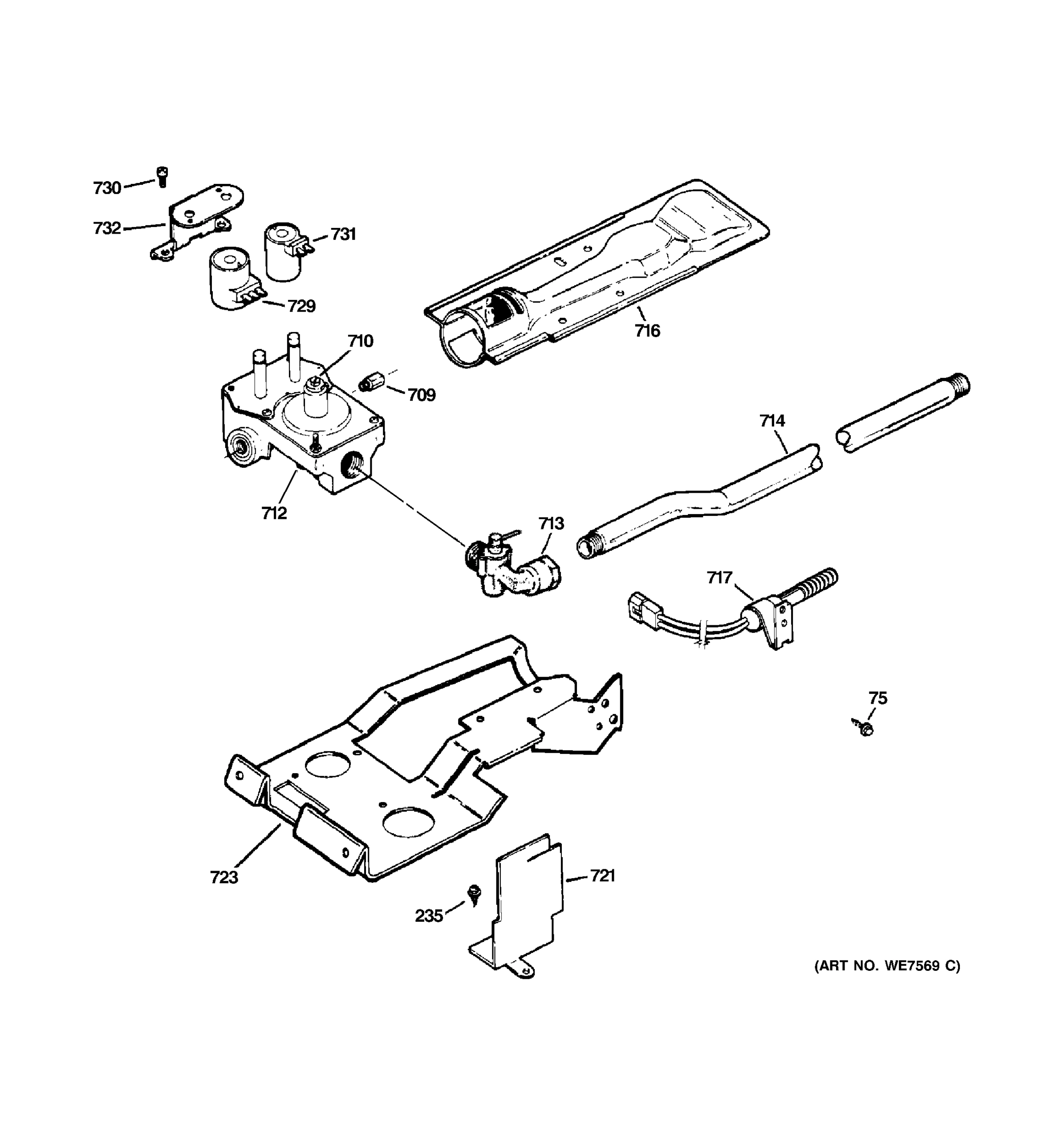 730
732
731
729
716
710
709
714
712
713
717
75
723
721
235
(ART NO. WE7569 C)