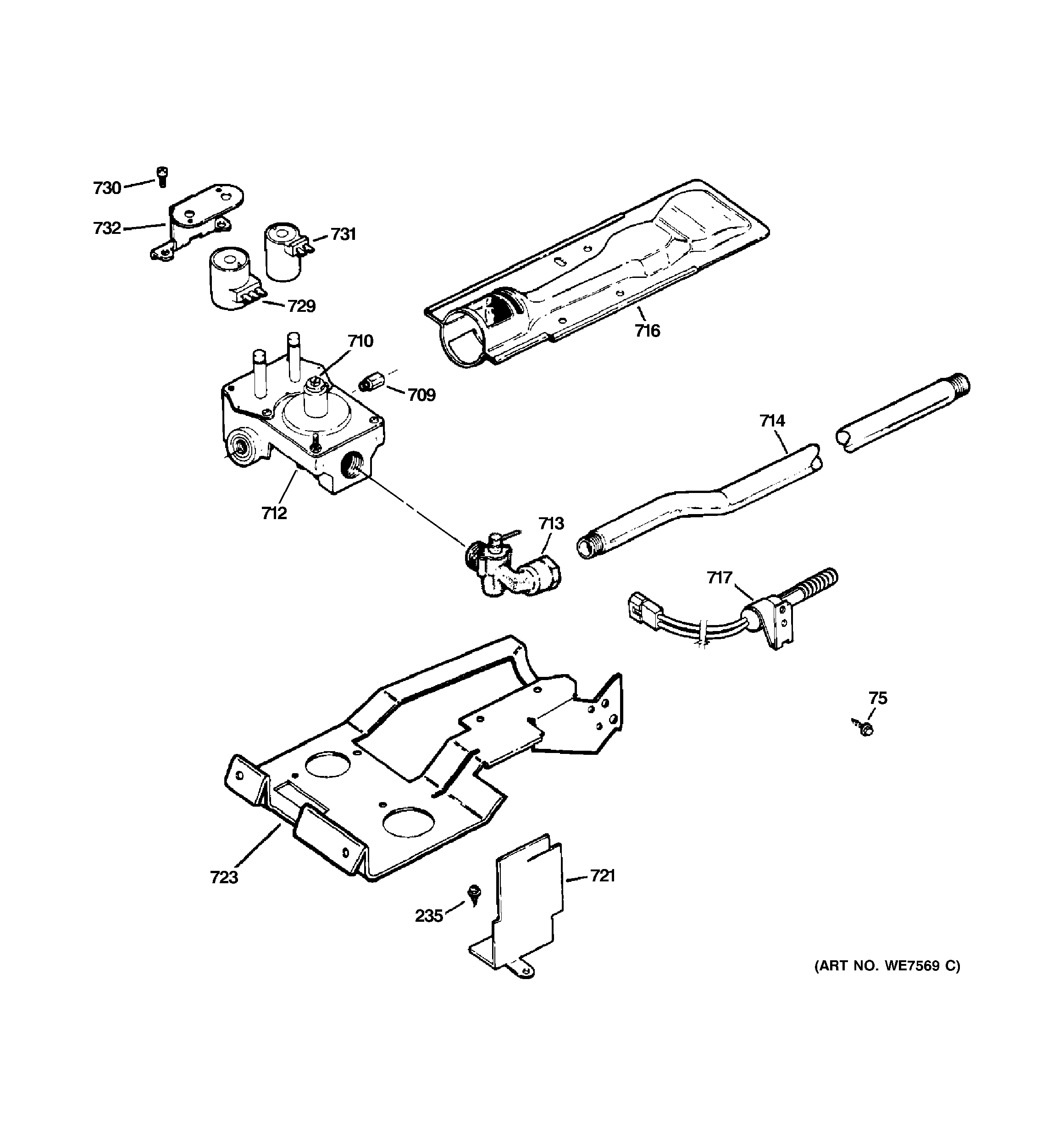 730
732
731
729
716
710
709
714
712
713
717
75
723
721
235
(ART NO. WE7569 C)