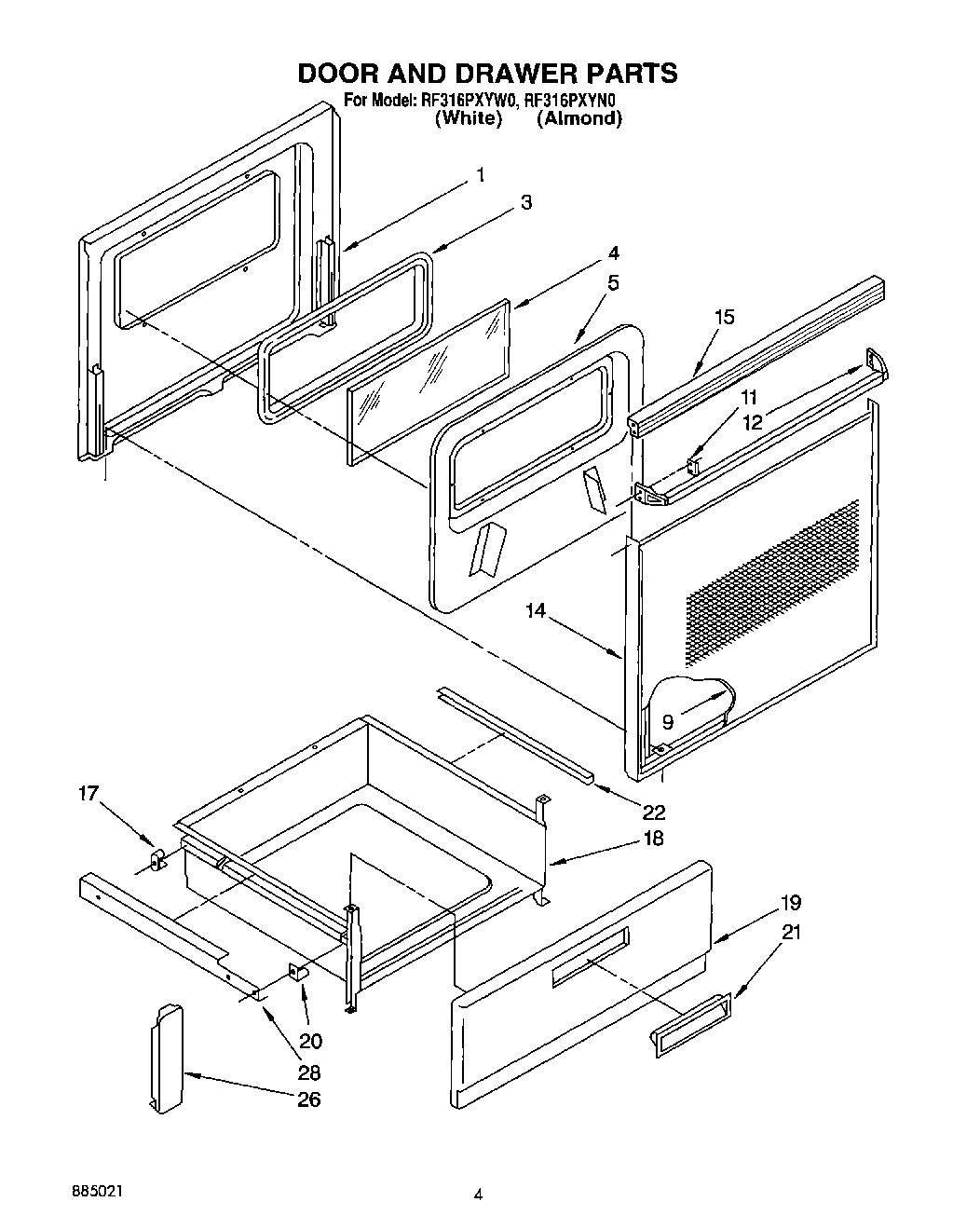 DOOR AND DRAWER PARTS
For Model: RF316PXYW0, RF316PXYN0
(White) (Almond)

1
3
4
5
15
11
12
14
9
22
17
18
19
21
20
28
26

885021

4