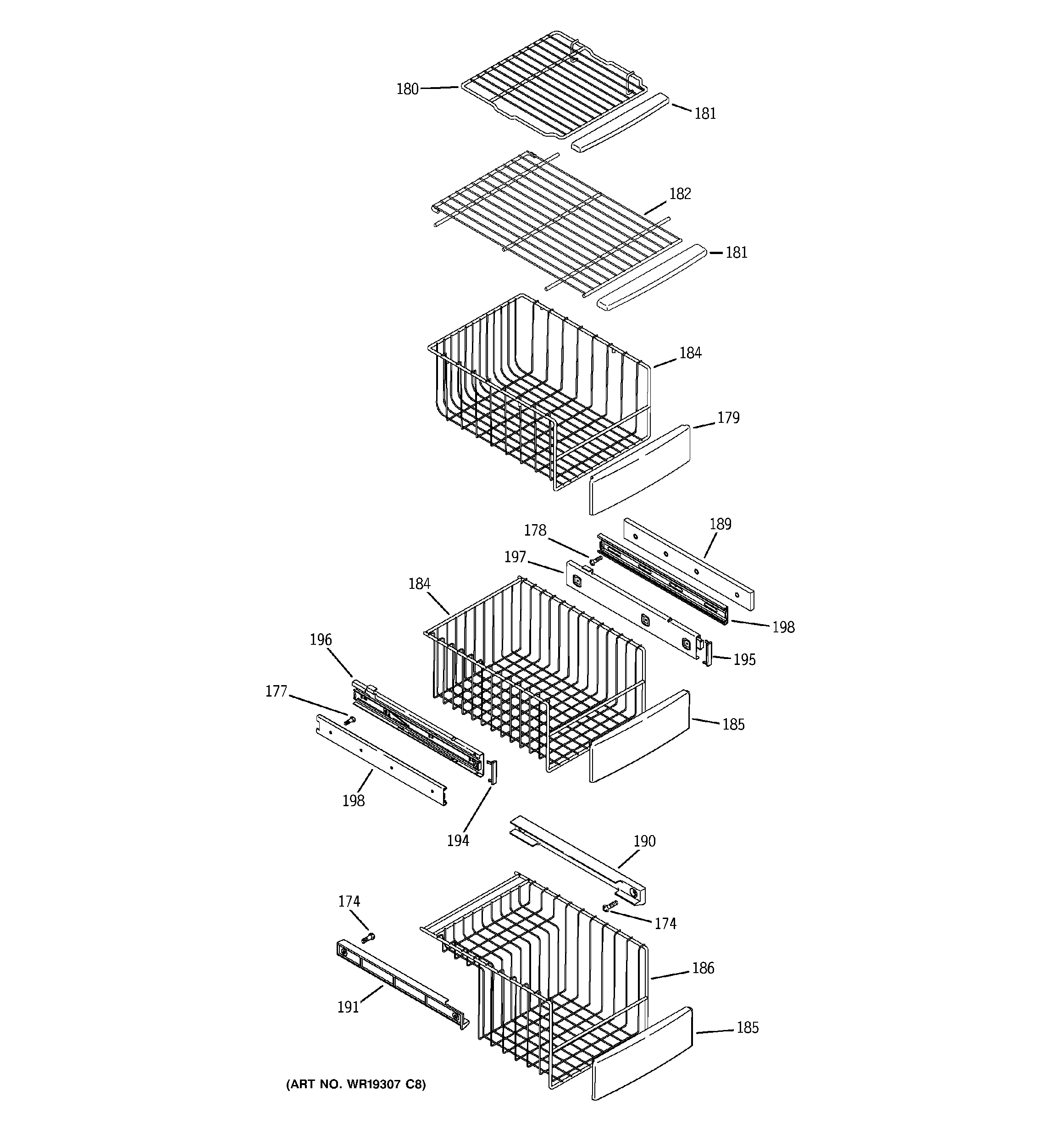 180
181
182
181
184
179
178
189
197
184
198
196
195
177
185
198
194
190
174
174
186
191
185
(ART NO. WR19307 C8)