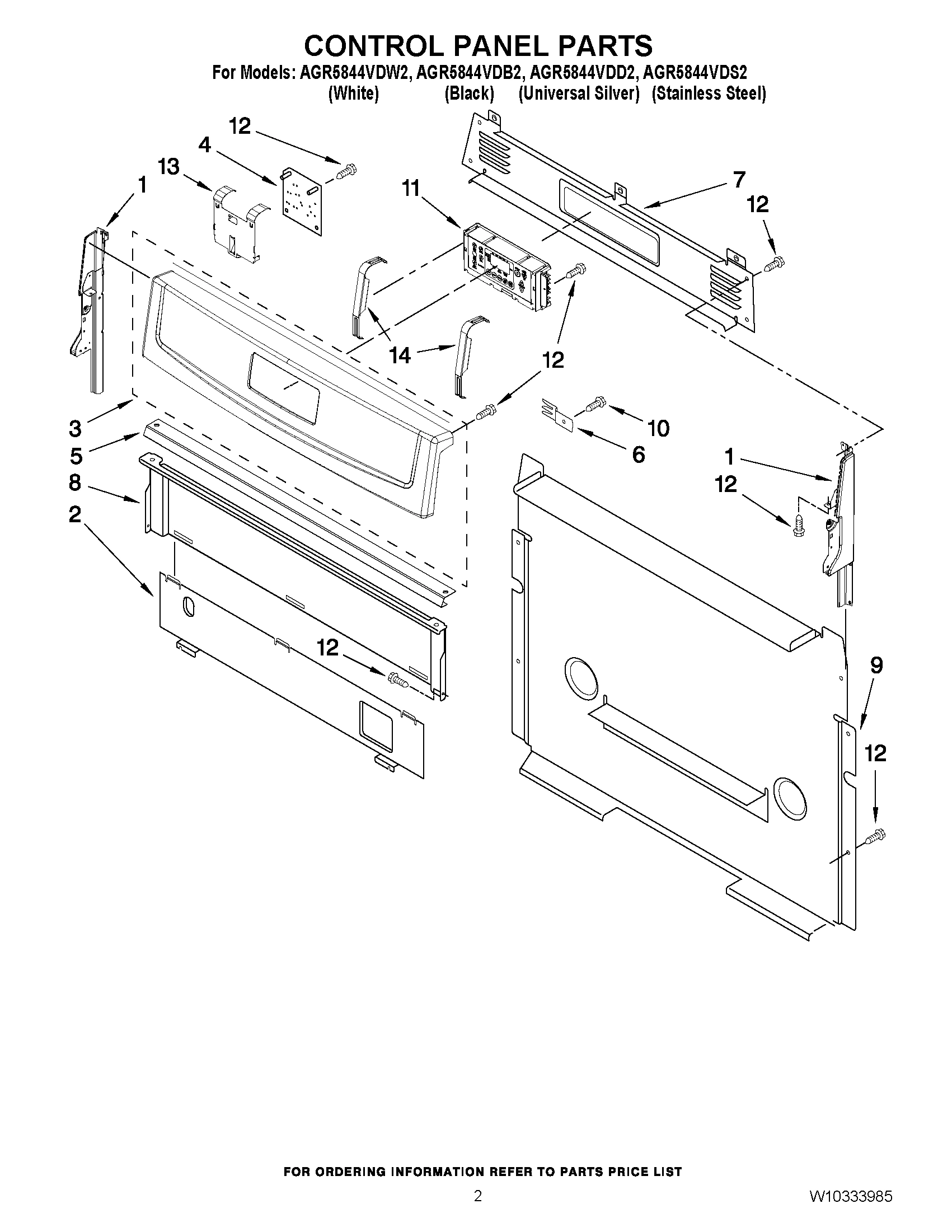 CONTROL PANEL PARTS

For Models: AGR5844VDW2, AGR5844VDB2, AGR5844VDD2, AGR5844VDS2
(White) (Black) (Universal Silver) (Stainless Steel)

12
4
13
1
11
7
12
14
12
3
5
8
2
10
6
1
12
12
9
12

FOR ORDERING INFORMATION REFER TO PARTS PRICE LIST

2

W10333985