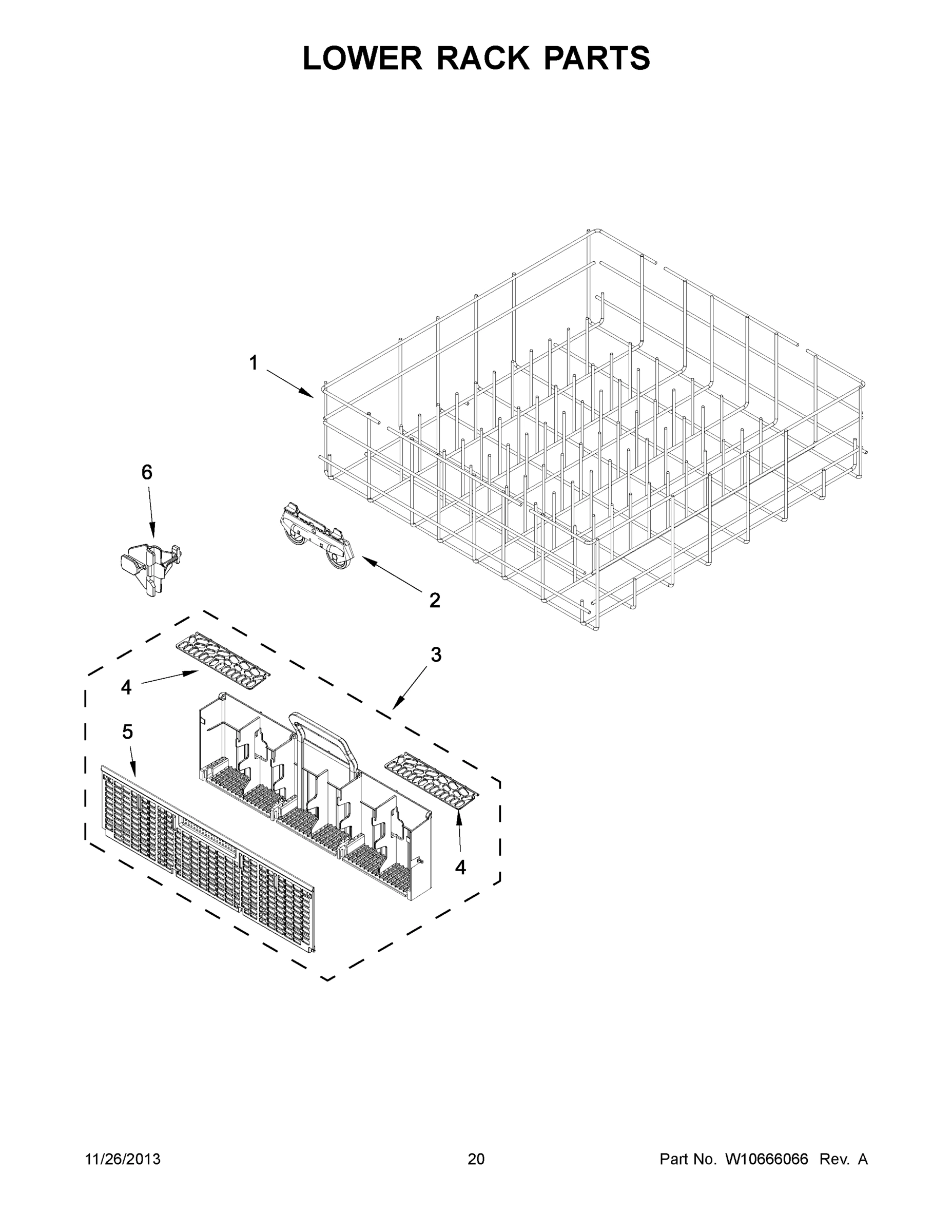 LOWER RACK PARTS

1

6

2

3

4

5

4

11/26/2013

20

Part No. W10666066 Rev. A