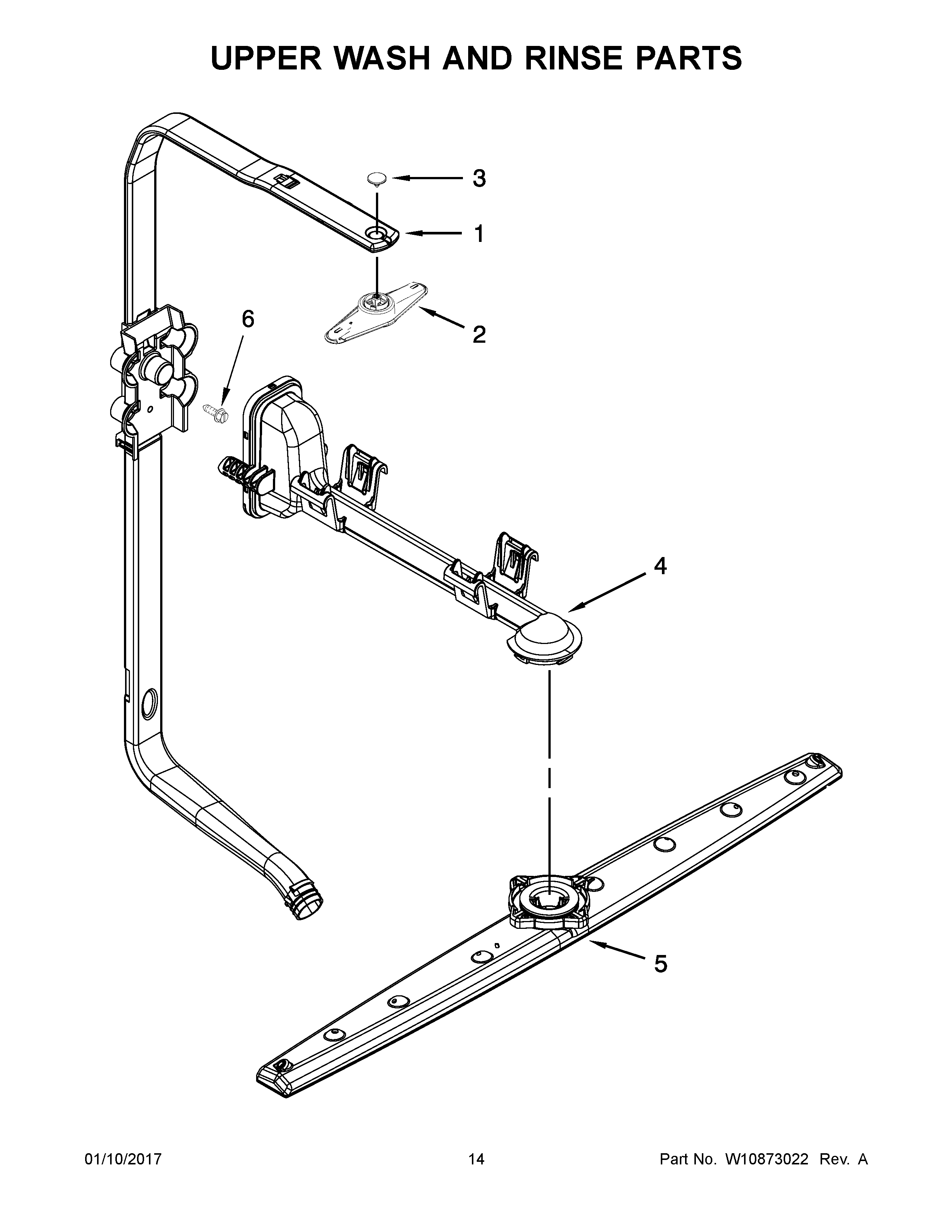 UPPER WASH AND RINSE PARTS

3

1

6

2

4

5

01/10/2017

14

Part No. W10873022 Rev. A