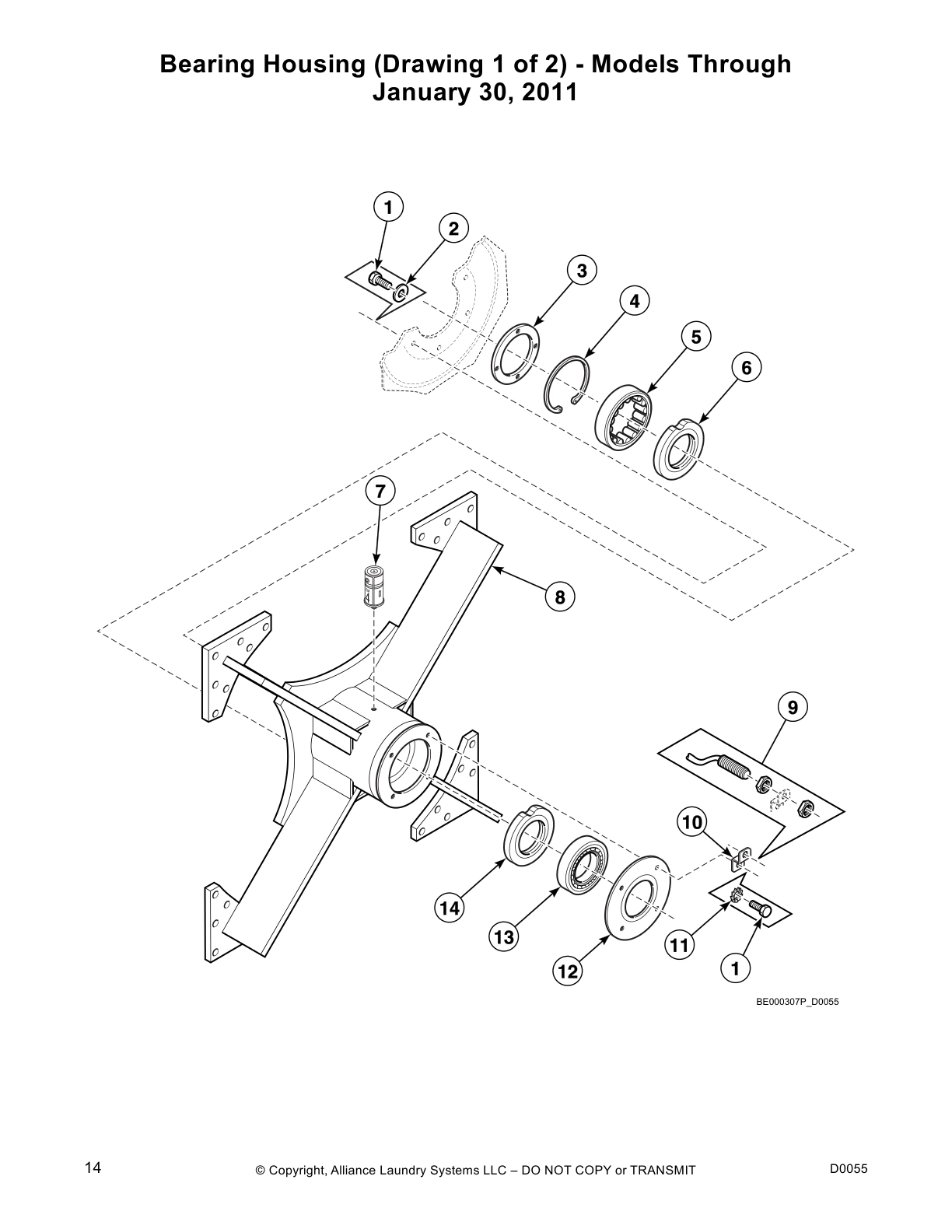 Bearing Housing (Drawing 1 of 2) - Models Through January 30, 2011

1
2
3
4
5
6
7
8
9
10
14
13
12
11
1

BE000307P_D0055

14 © Copyright, Alliance Laundry Systems LLC – DO NOT COPY or TRANSMIT D0055