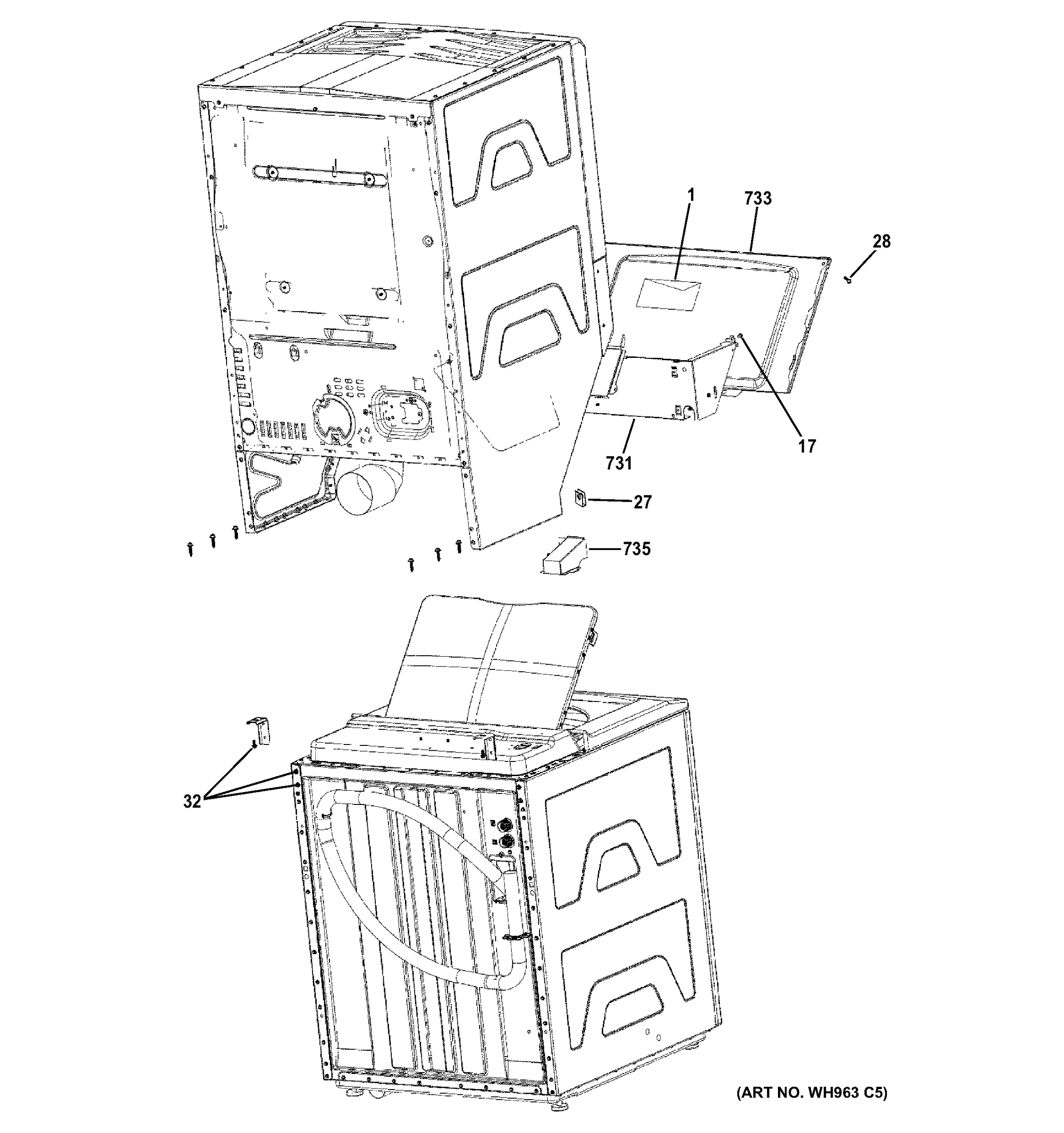 1
733
28
17
731
27
735
32
(ART NO. WH963 C5)