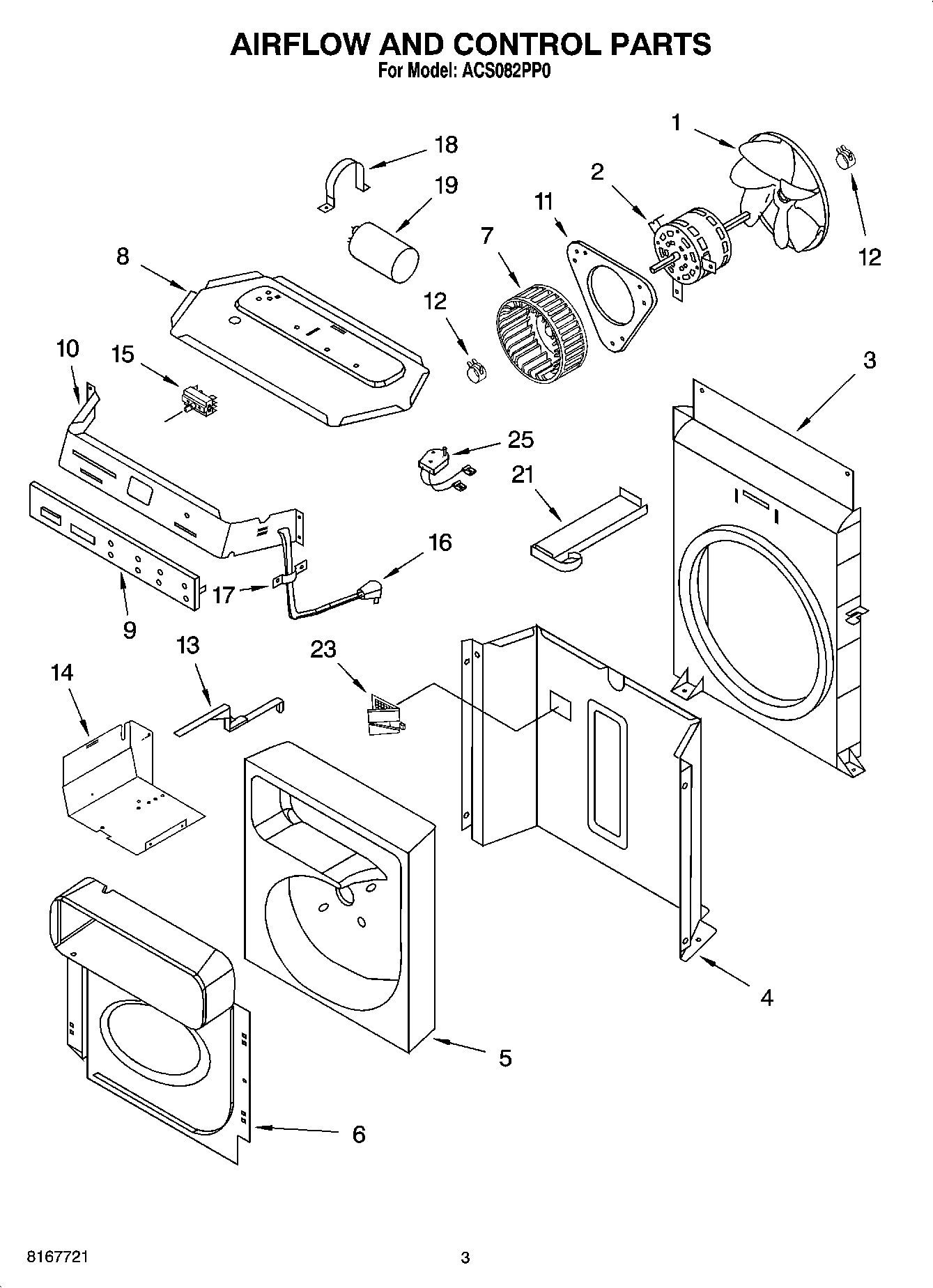 AIRFLOW AND CONTROL PARTS
For Model: ACS082PP0

1
18
2
19
11
7
12
8
12
10
15
3
25
21
16
17
9
13
23
14
4
5
6

8167721
3