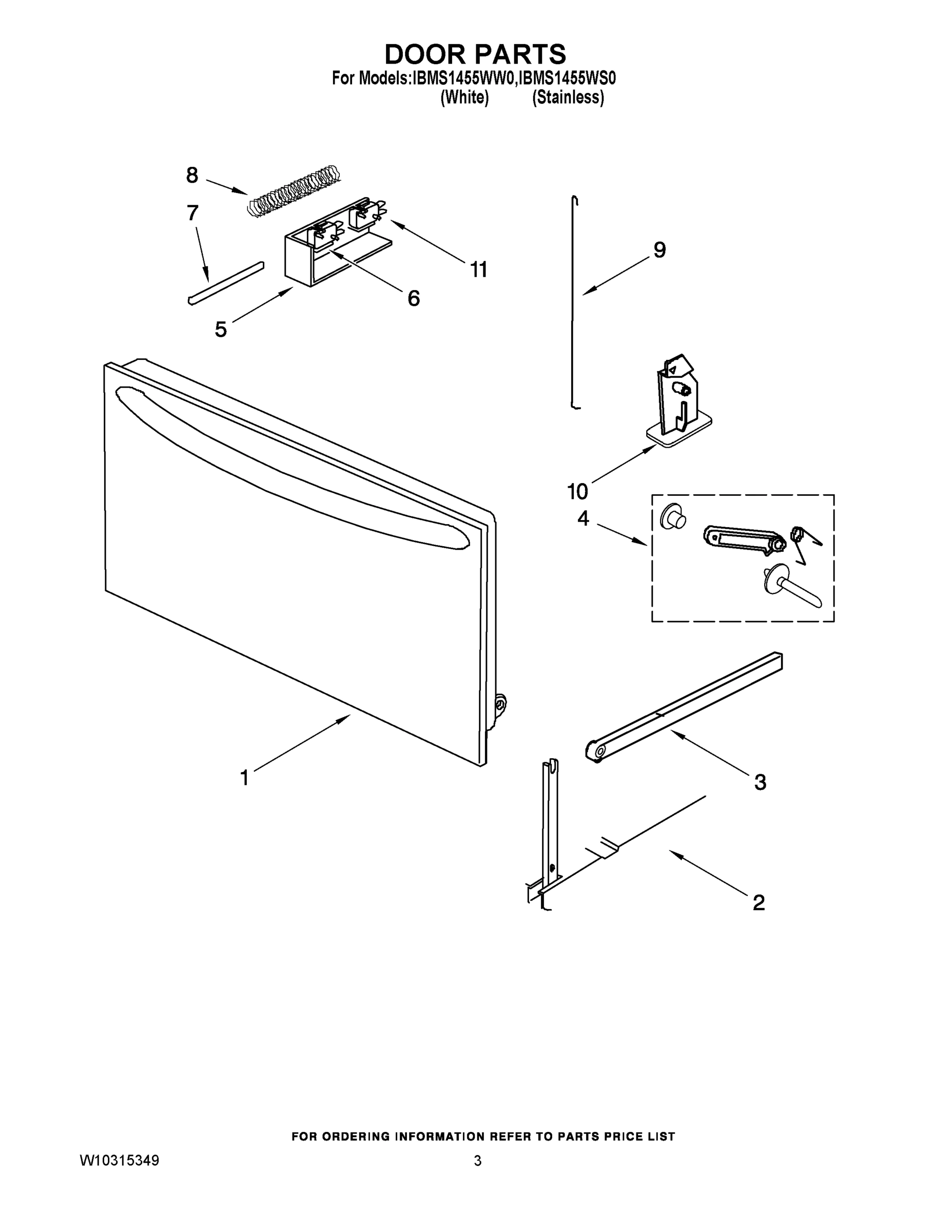 DOOR PARTS
For Models:IBMS1455WW0,IBMS1455WS0
(White) (Stainless)

8
7
11
9
6
5
10
4
1
3
2

FOR ORDERING INFORMATION REFER TO PARTS PRICE LIST

W10315349

3