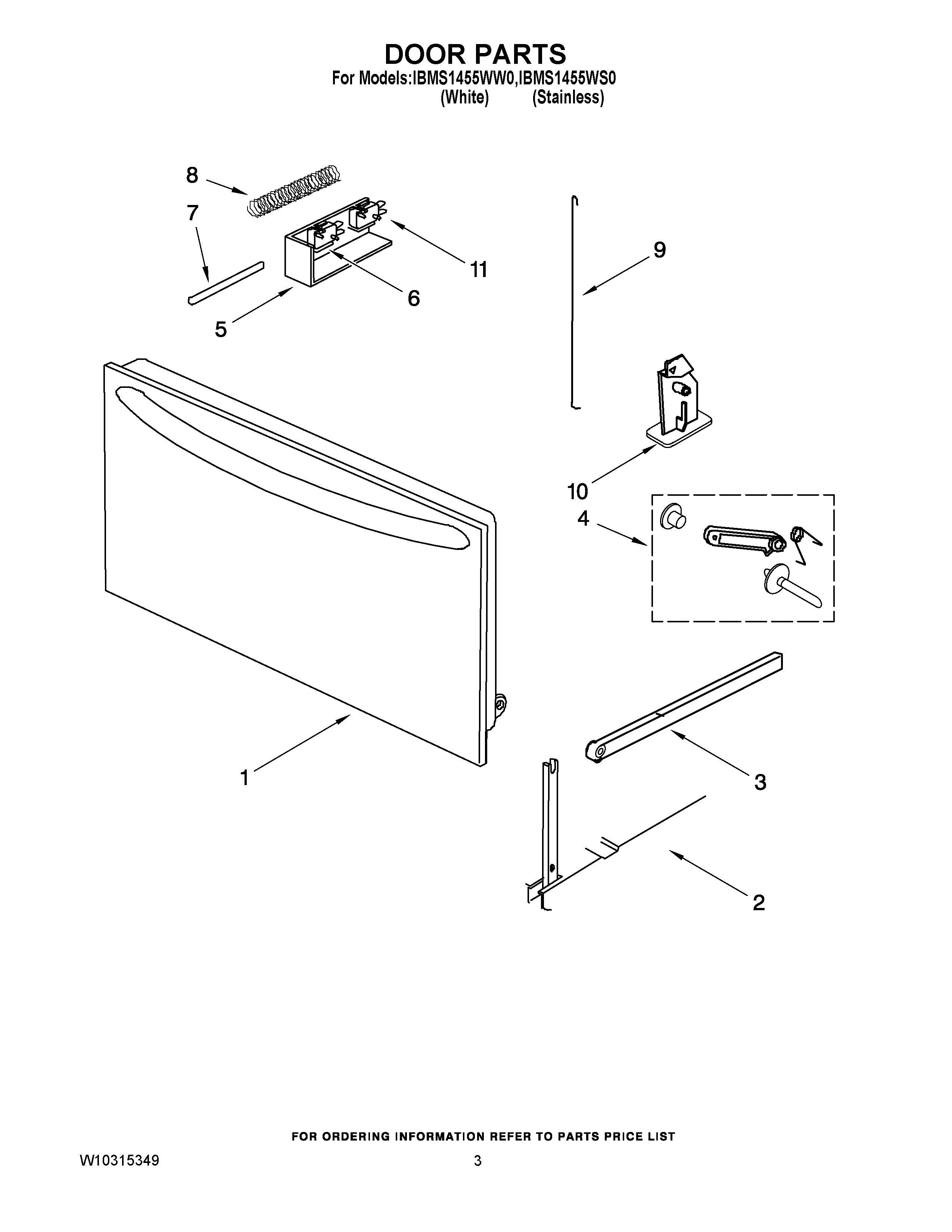 DOOR PARTS
For Models:IBMS1455WW0,IBMS1455WS0
(White) (Stainless)

8
7
11
9
6
5
10
4
1
3
2

FOR ORDERING INFORMATION REFER TO PARTS PRICE LIST

W10315349

3