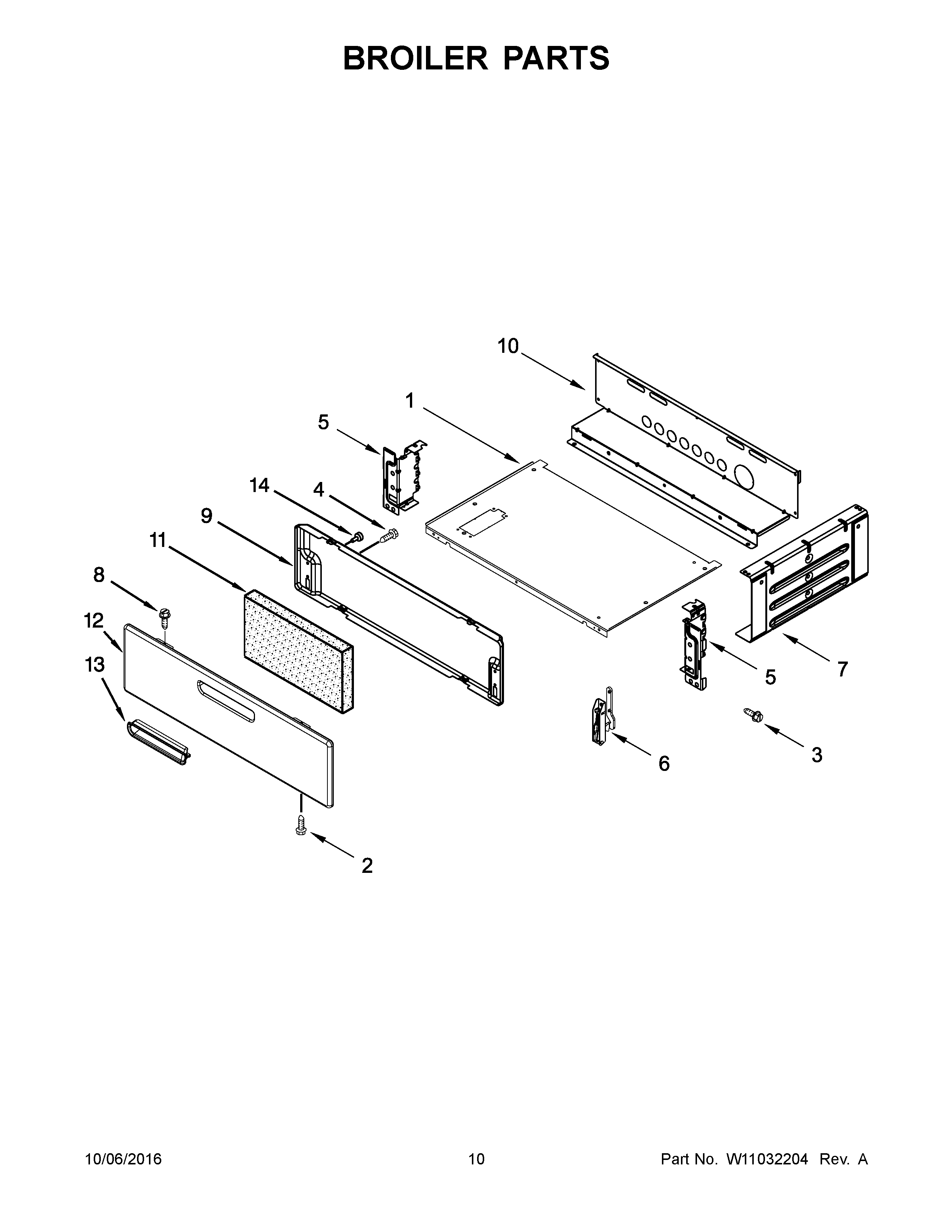 BROILER PARTS

10

1

5

14

4

9

11

8

12

13

5

7

6

3

2

10/06/2016

10

Part No. W11032204 Rev. A