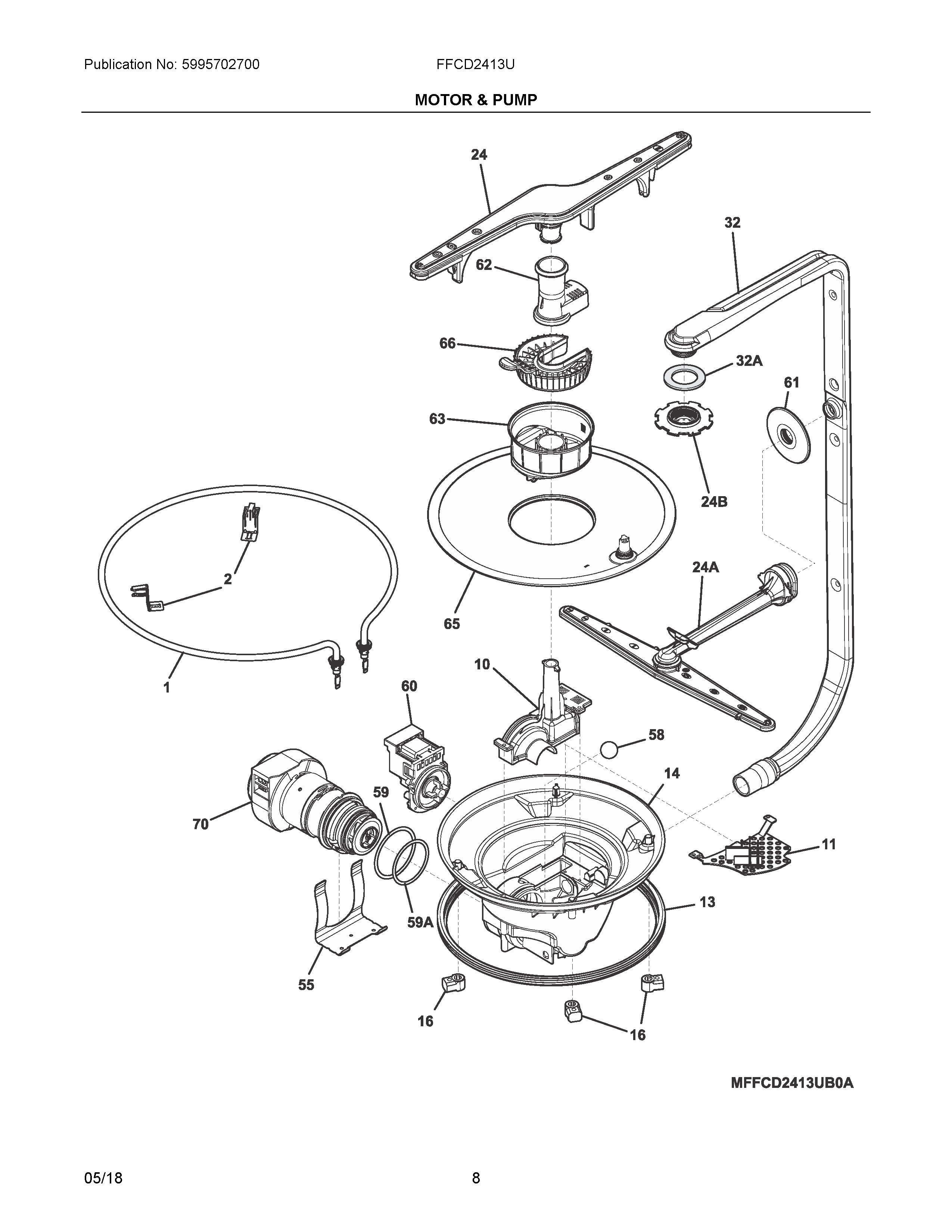 Publication No: 5995702700

FFCD2413U

MOTOR & PUMP

24

32

62

66

32A

61

63

24B

2

24A

65

1

10

60

58

14

59

70

11

13

59A

55

16

16

MFFCD2413UB0A

05/18

8