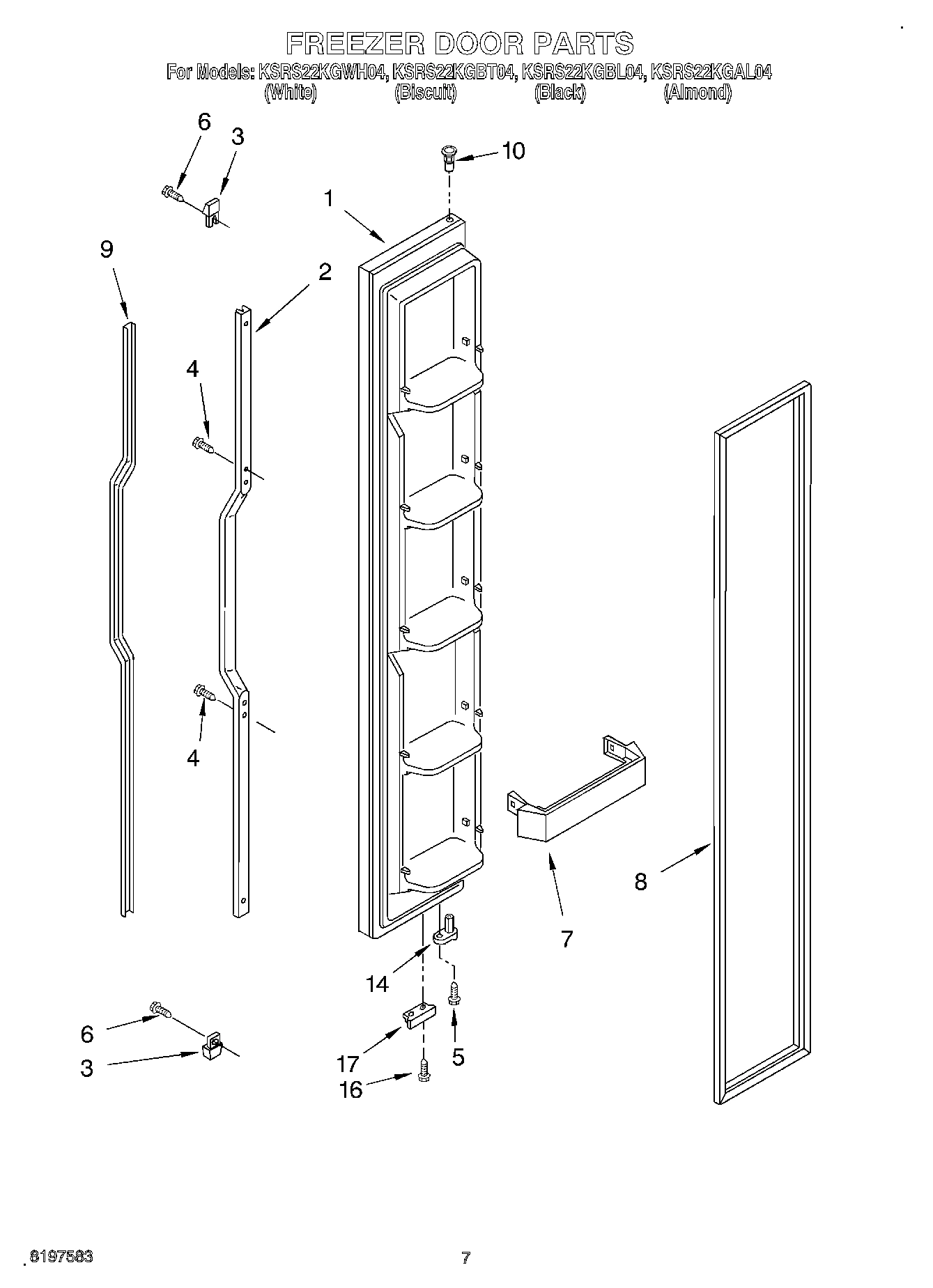 FREEZER DOOR PARTS
For Models: KSRS22KGWH04, KSRS22KGBT04, KSRS22KGBL04, KSRS22KGAL04
(White) (Biscuit) (Black) (Almond)

6
3
10
1
9
2
4
4
7
8
14
6
3
17
5
16

8197583
7