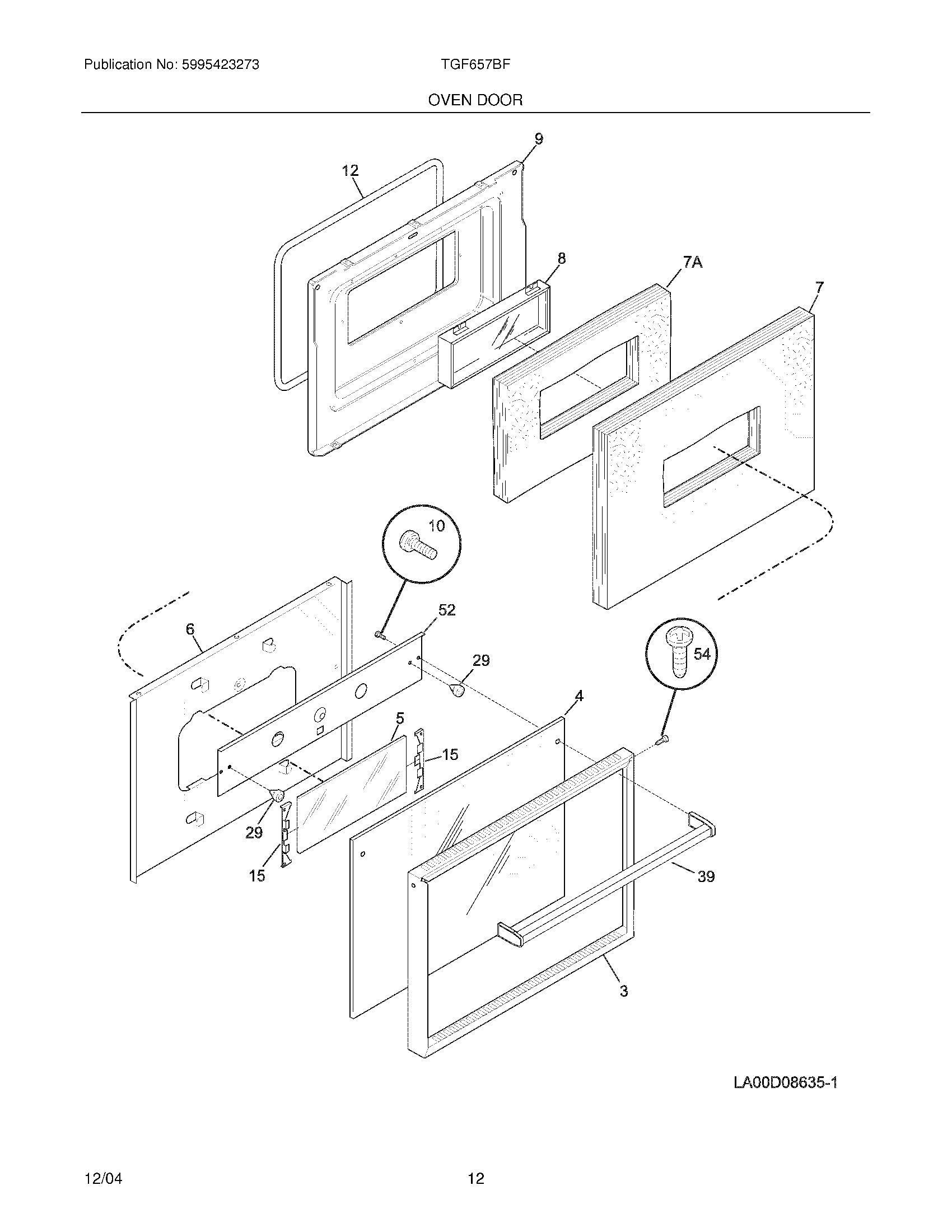 Publication No: 5995423273

TGF657BF

OVEN DOOR

9
12
8
7A
7
10
52
6
29
54
4
5
15
29
15
39
3

LA00D08635-1

12/04

12