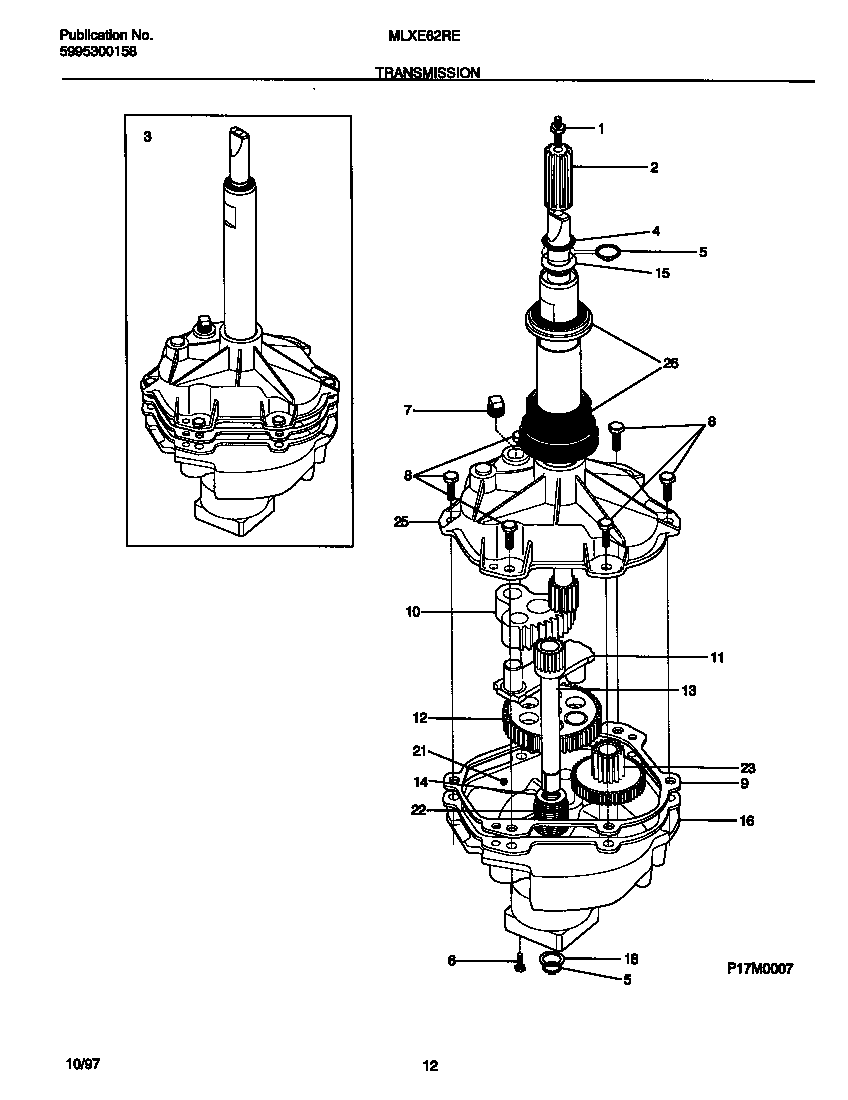 Publication No.
5995300158

MLXE62RE

TRANSMISSION

3

1
2
4
5
15
26
7
8
8
25
10
11
13
12
21
23
14
9
22
16
6
18
5

P17M0007

10/97

12