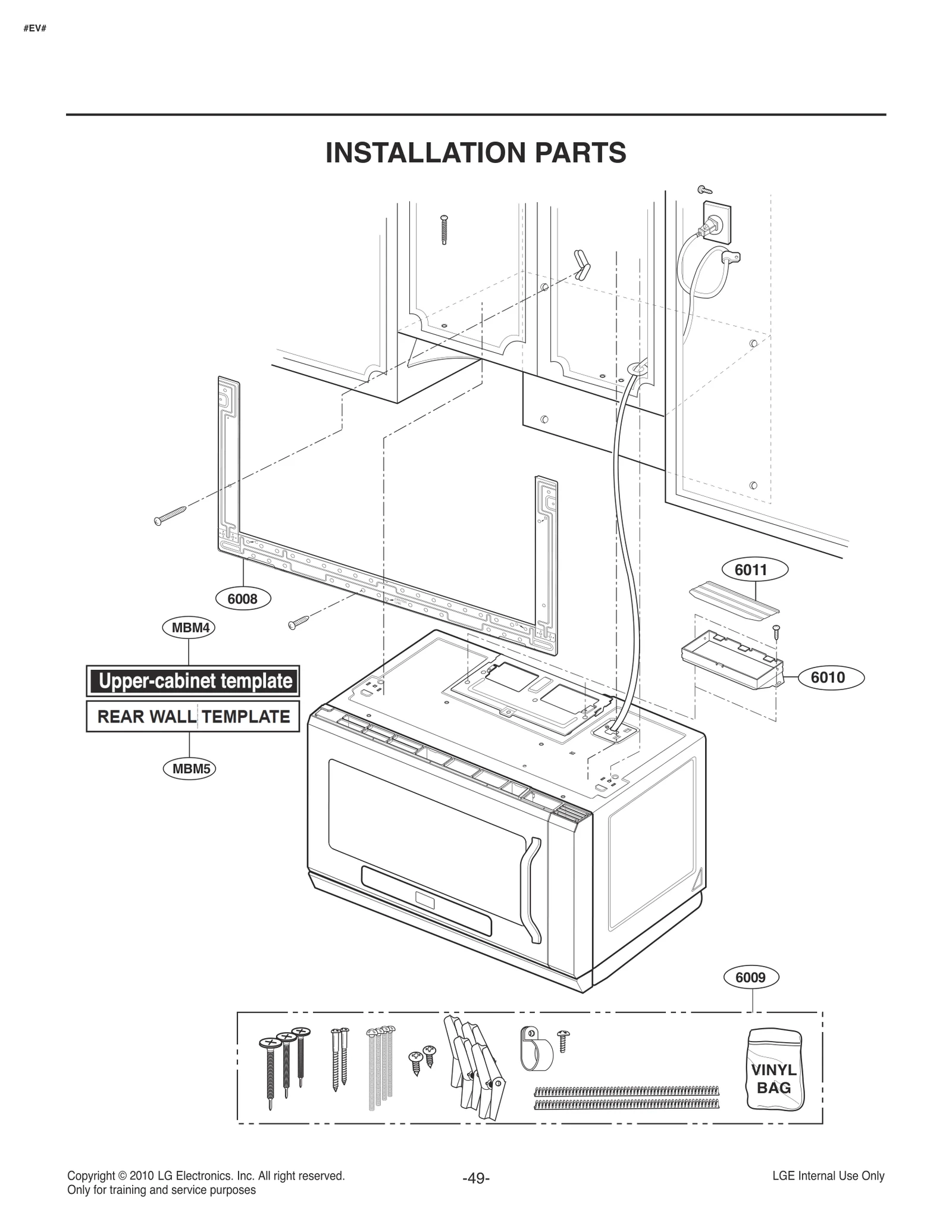 #EV#

INSTALLATION PARTS

6011

6008

MBM4

Upper-cabinet template

REAR WALL TEMPLATE

MBM5

6010

6009

VINYL BAG

Copyright © 2010 LG Electronics. Inc. All right reserved.
Only for training and service purposes

-49-

LGE Internal Use Only