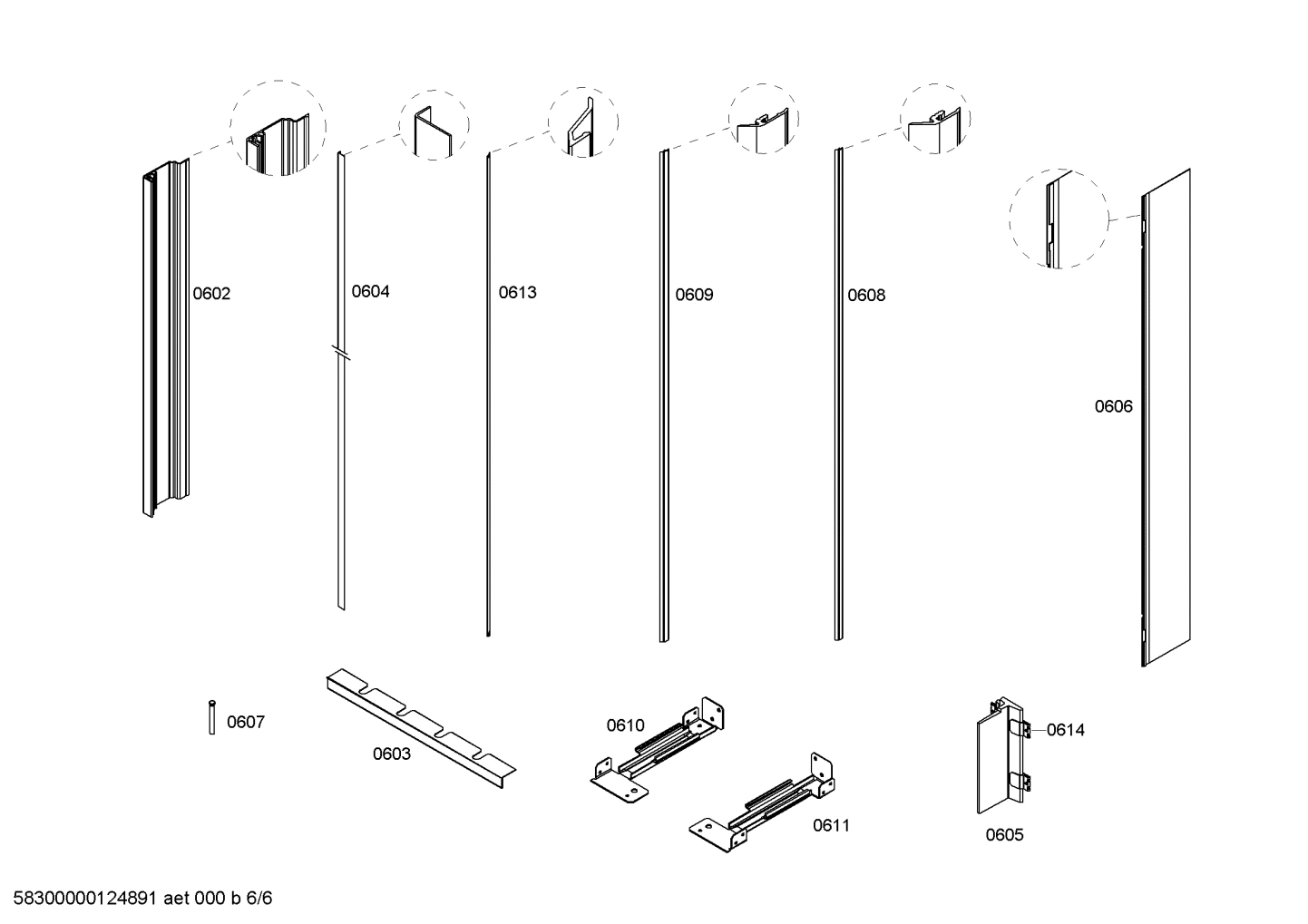 0602

0604

0613

0609

0608

0606

0607

0603

0610

0611

0614

0605

58300000124891 aet 000 b 6/6