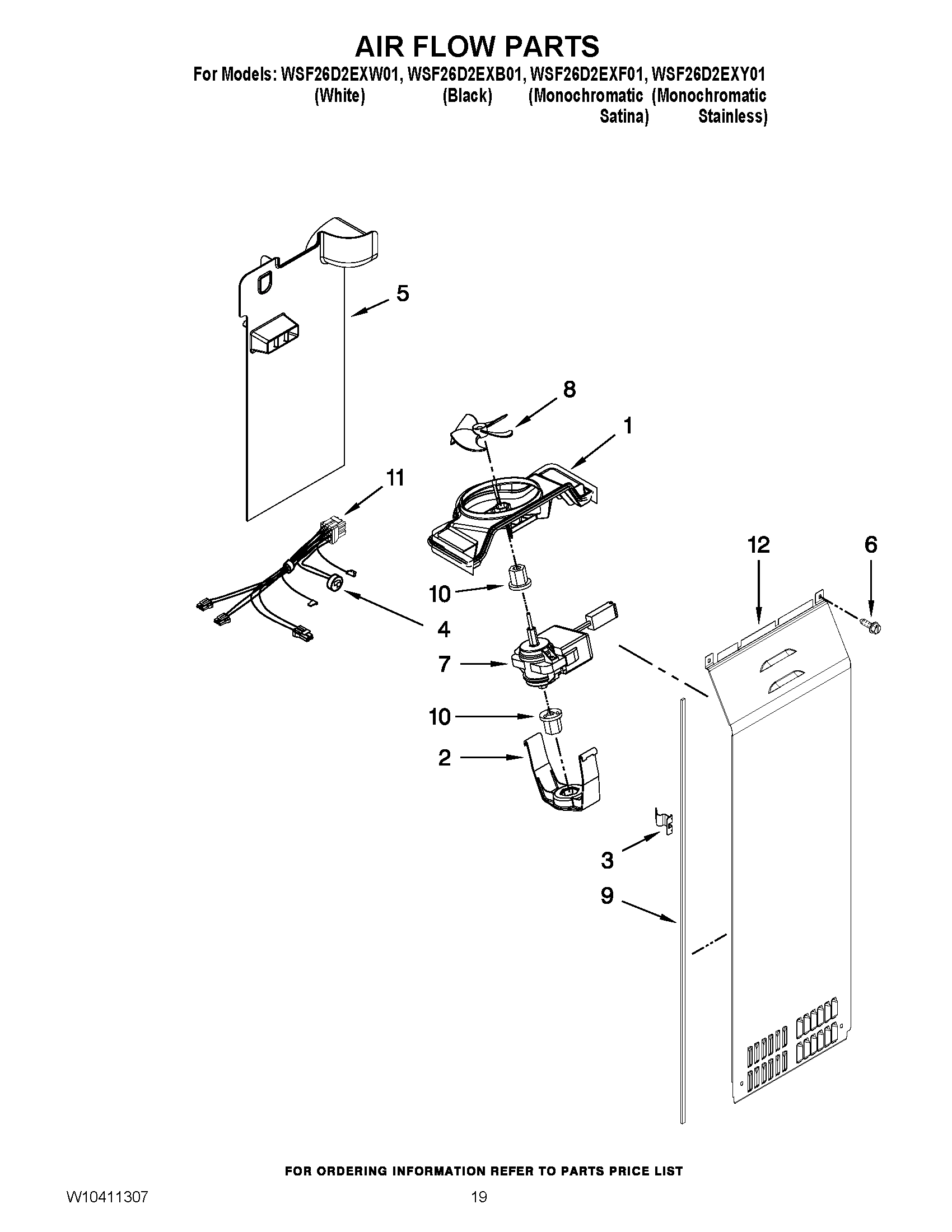 AIR FLOW PARTS

For Models: WSF26D2EXW01, WSF26D2EXB01, WSF26D2EXF01, WSF26D2EXY01
(White) (Black) (Monochromatic Satina) (Monochromatic Stainless)

5

8

1

11

12

6

10

4

7

10

2

3

9

FOR ORDERING INFORMATION REFER TO PARTS PRICE LIST

W10411307

19