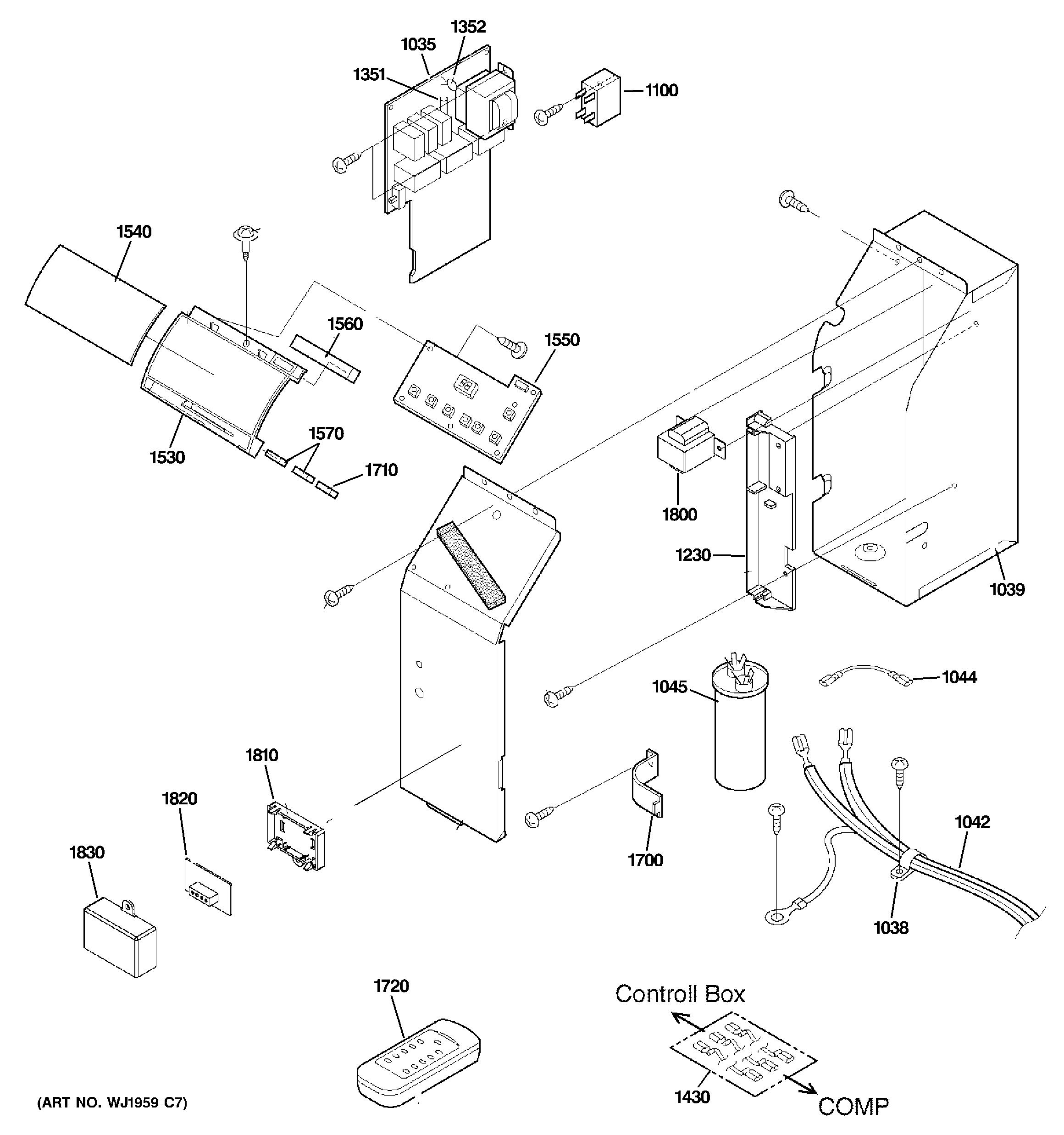 1352
1035
1351
1100
1540
1560
1550
1530
1570
1710
1800
1230
1039
1045
1044
1810
1820
1830
1700
1042
1038
1720
Controll Box
1430
COMP
(ART NO. WJ1959 C7)