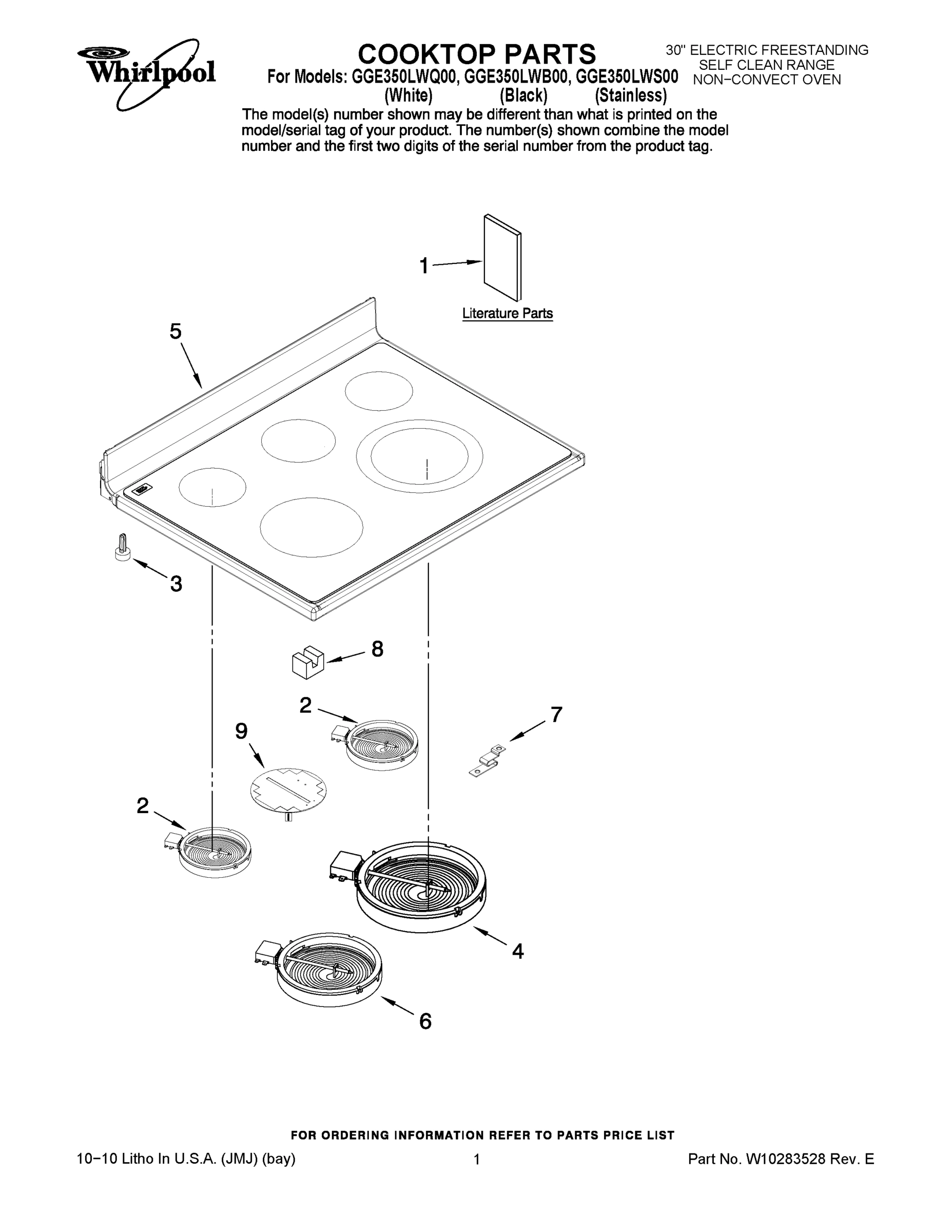 Whirlpool

COOKTOP PARTS

For Models: GGE350LWQ00, GGE350LWB00, GGE350LWS00
(White) (Black) (Stainless)

30" ELECTRIC FREESTANDING
SELF CLEAN RANGE
NON−CONVECT OVEN

The model(s) number shown may be different than what is printed on the model/serial tag of your product. The number(s) shown combine the model number and the first two digits of the serial number from the product tag.

1

Literature Parts

5

3

8

2

7

9

2

4

6

FOR ORDERING INFORMATION REFER TO PARTS PRICE LIST

10−10 Litho In U.S.A. (JMJ) (bay)

1

Part No. W10283528 Rev. E