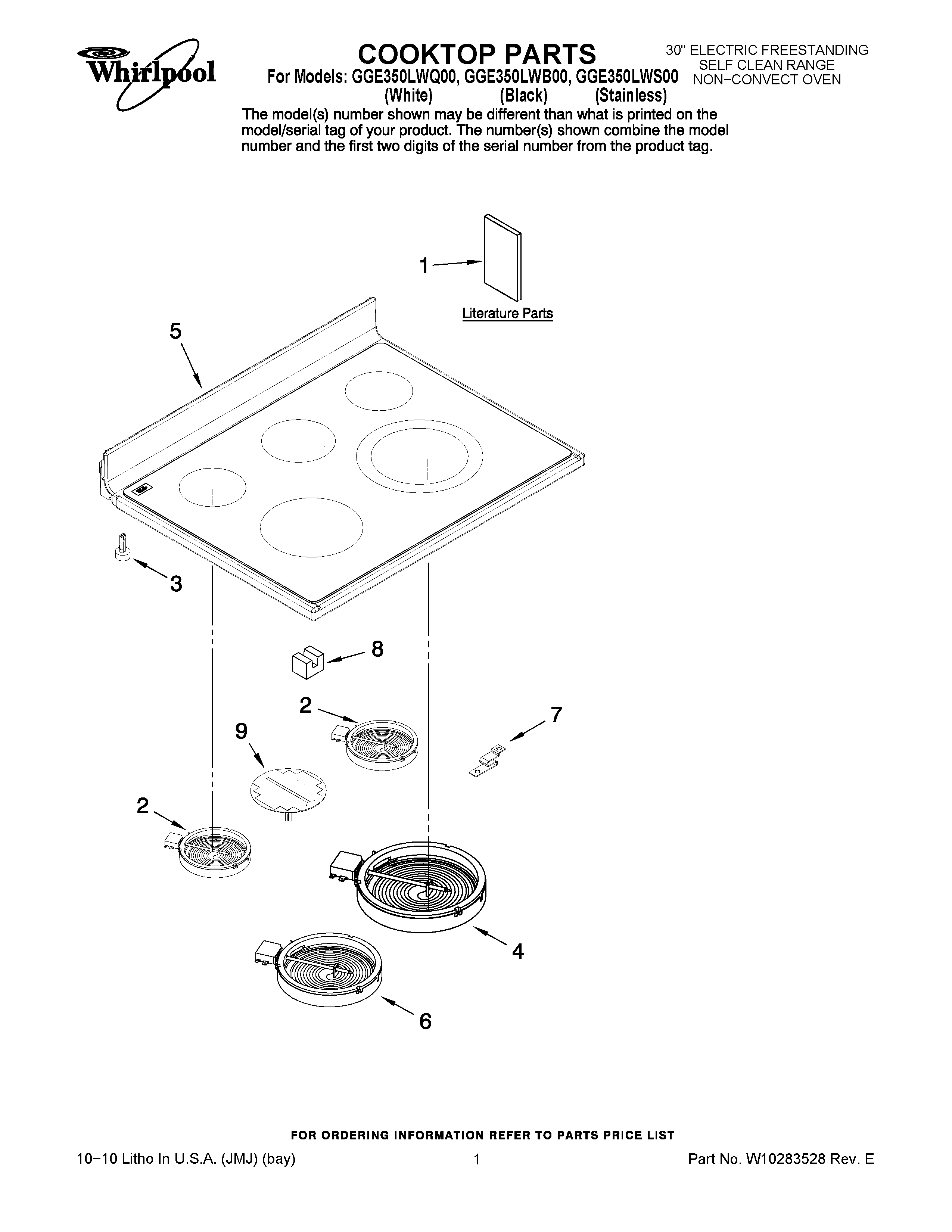 Whirlpool

COOKTOP PARTS

For Models: GGE350LWQ00, GGE350LWB00, GGE350LWS00
(White) (Black) (Stainless)

30" ELECTRIC FREESTANDING
SELF CLEAN RANGE
NON−CONVECT OVEN

The model(s) number shown may be different than what is printed on the model/serial tag of your product. The number(s) shown combine the model number and the first two digits of the serial number from the product tag.

1

Literature Parts

5

3

8

2

7

9

2

4

6

FOR ORDERING INFORMATION REFER TO PARTS PRICE LIST

10−10 Litho In U.S.A. (JMJ) (bay)

1

Part No. W10283528 Rev. E