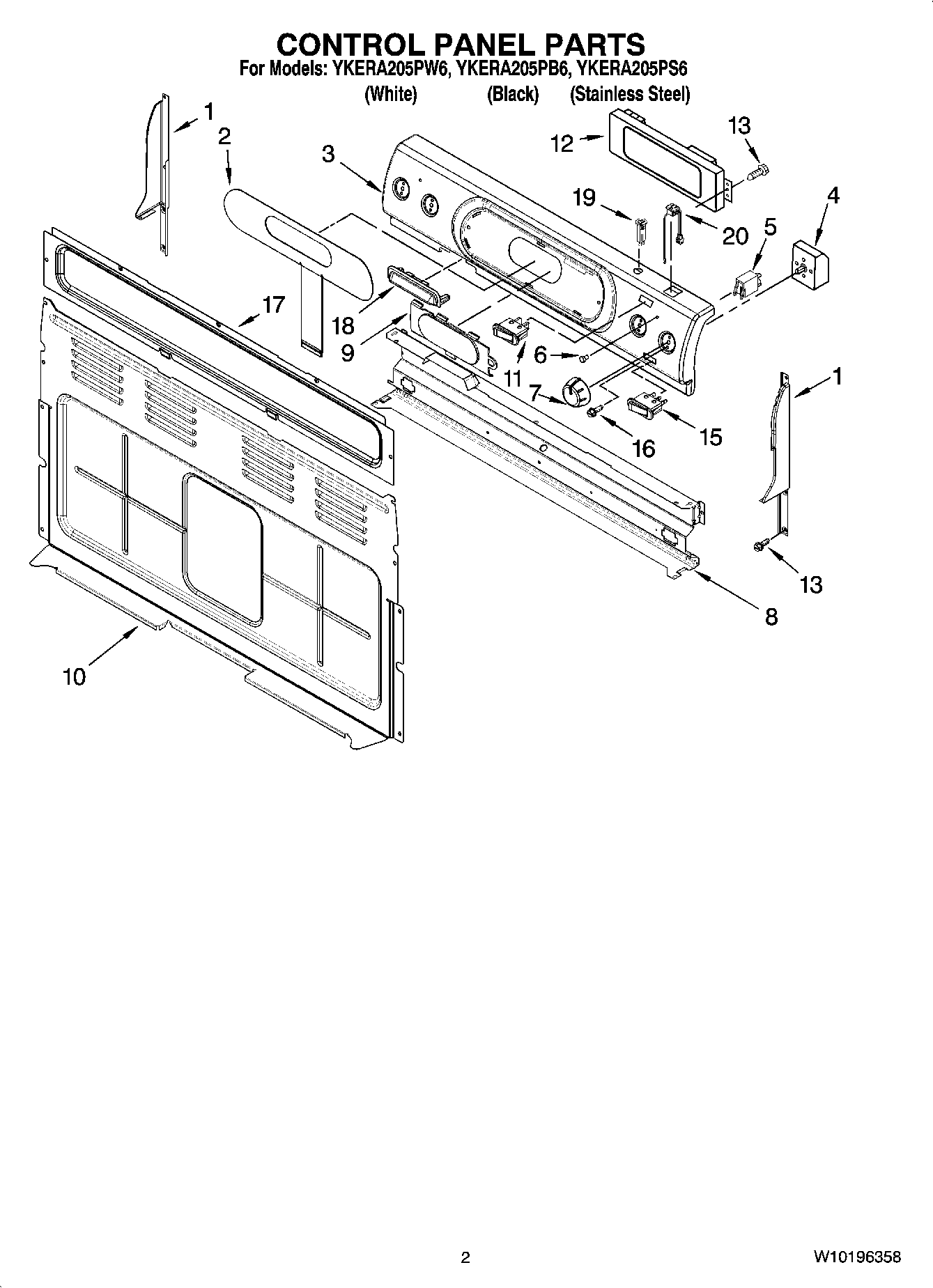 CONTROL PANEL PARTS
For Models: YKERA205PW6, YKERA205PB6, YKERA205PS6
(White) (Black) (Stainless Steel)

1
2
3
12
13
19
20
4
5
17
18
9
11
6
7
16
15
1
13
8
10

2
W10196358