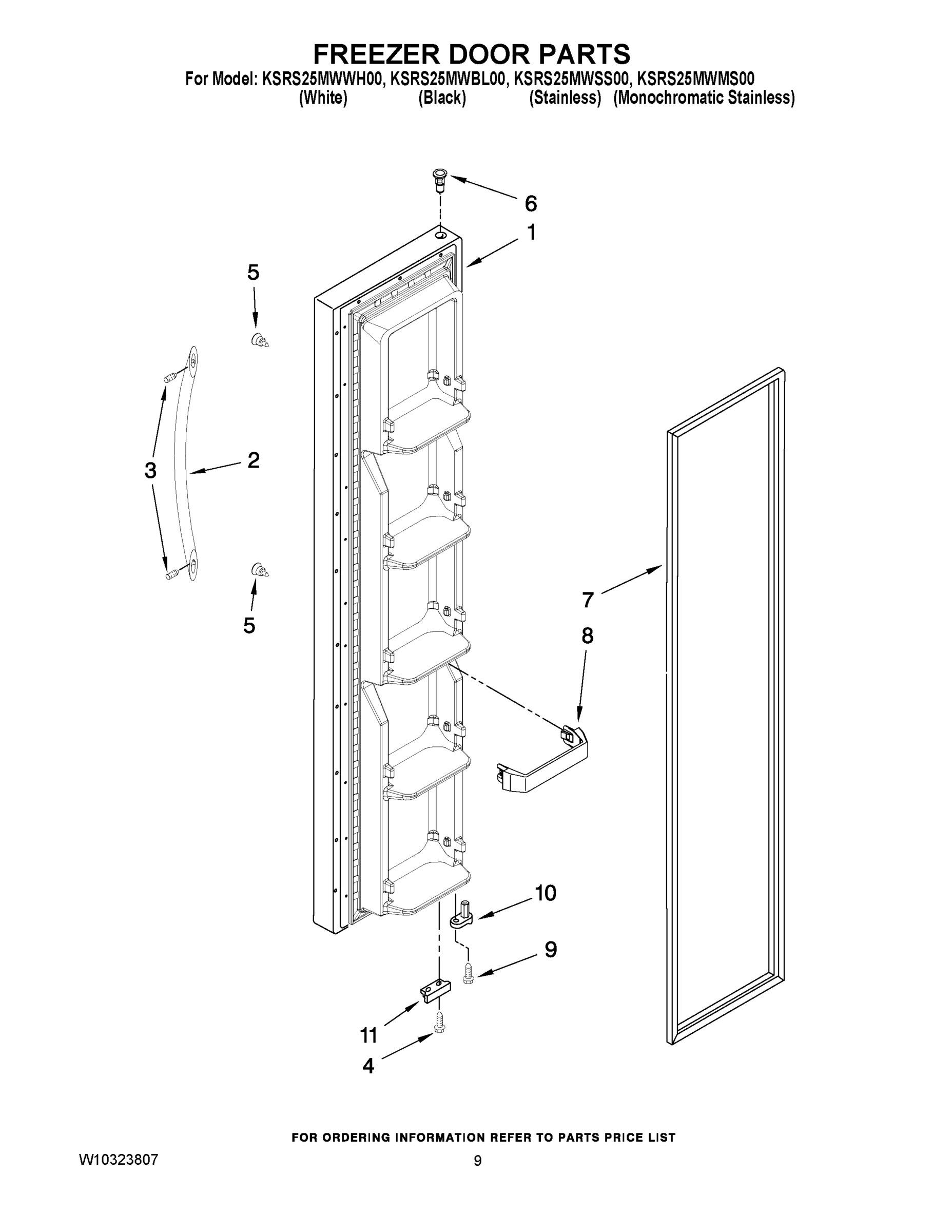 FREEZER DOOR PARTS

For Model: KSRS25MWWH00, KSRS25MWBL00, KSRS25MWSS00, KSRS25MWMS00
(White) (Black) (Stainless) (Monochromatic Stainless)

6
1
5
3
2
5
7
8
10
9
11
4

FOR ORDERING INFORMATION REFER TO PARTS PRICE LIST

W10323807

9