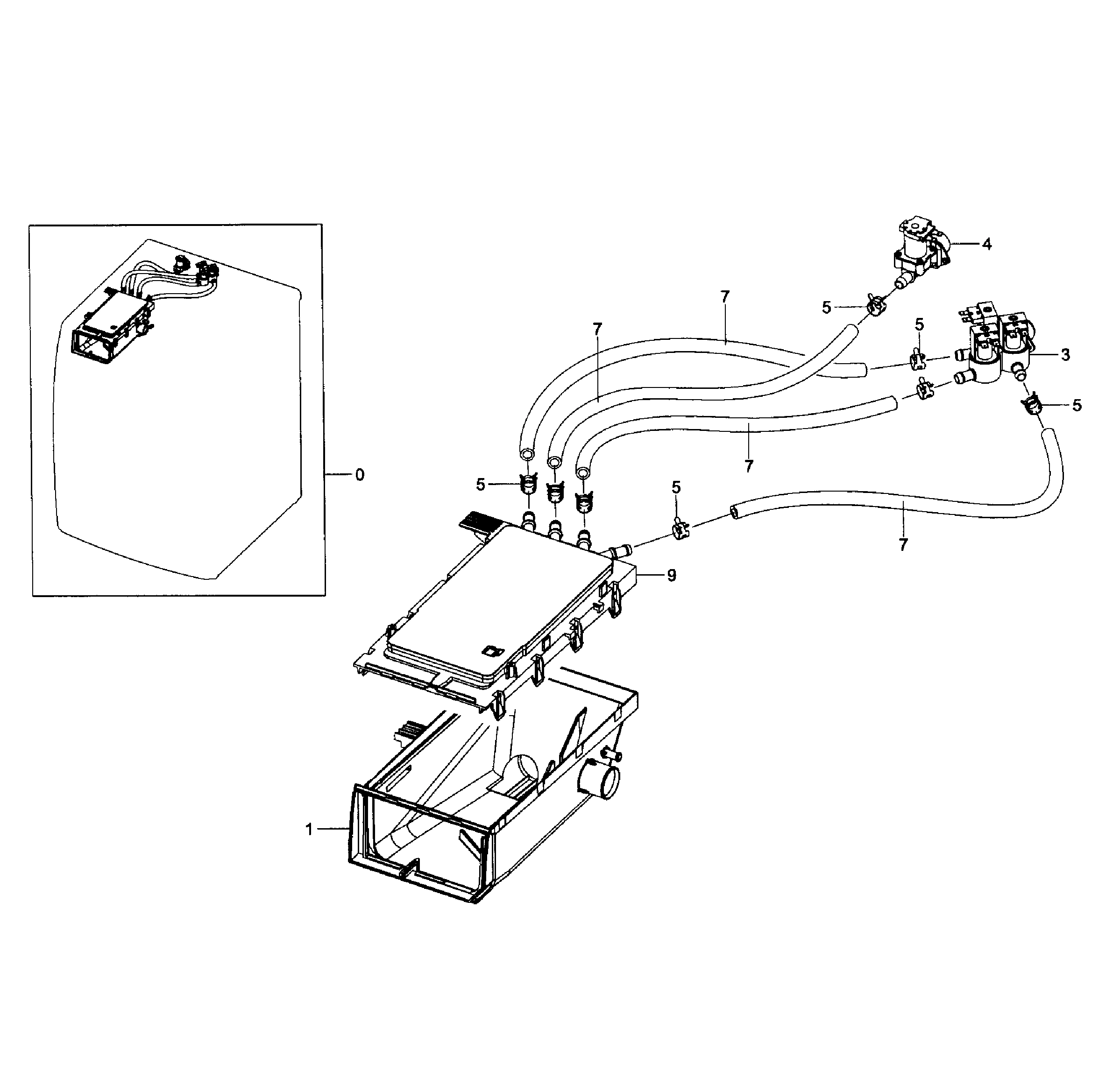 4
7
5
7
5
3
5
7
0
5
5
7
9
1